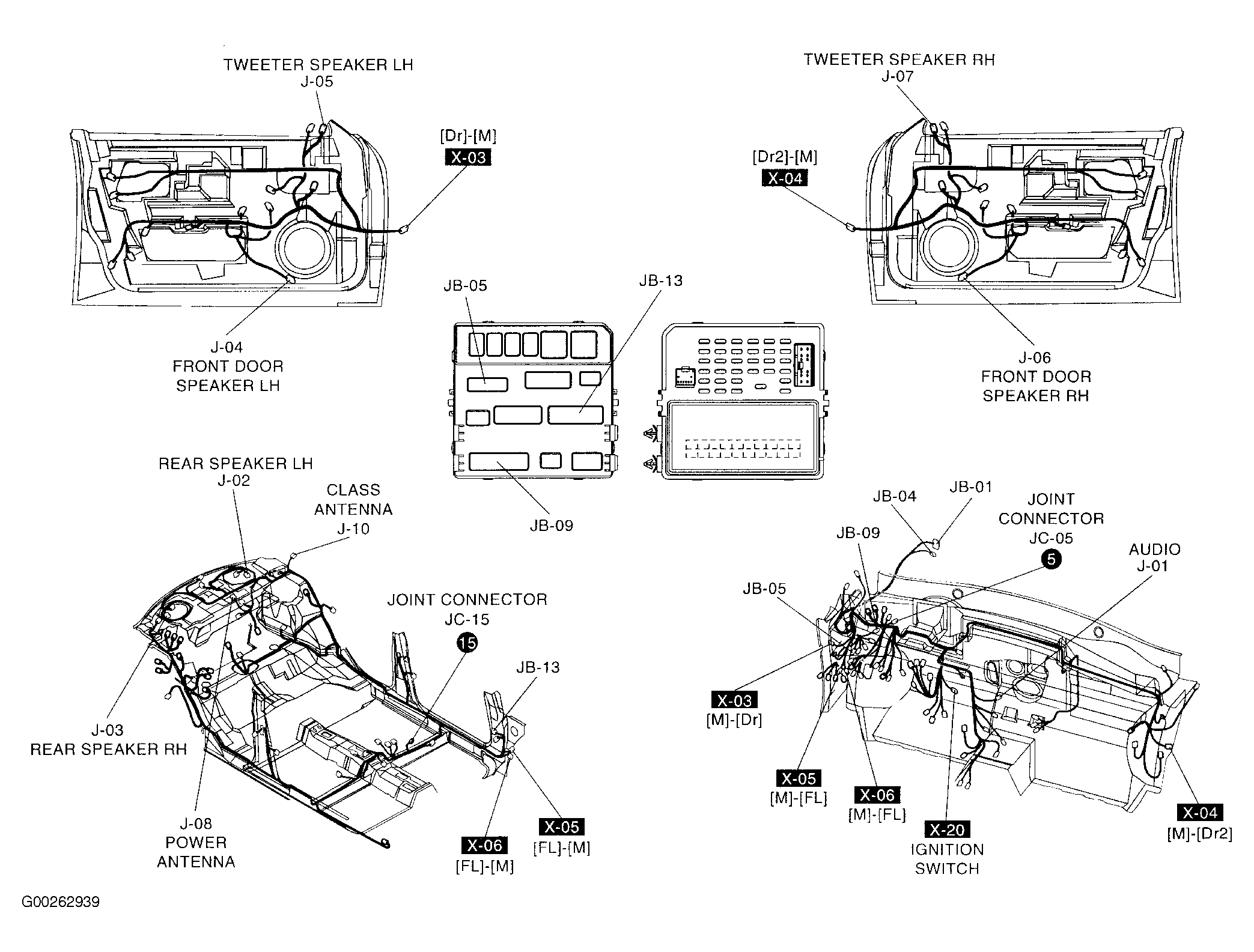 TWEETER SPEAKER LH
J-05

[Dr]-[M]
X-03

J-04
FRONT DOOR
SPEAKER LH

TWEETER SPEAKER RH
J-07

[Dr2]-[M]
X-04

J-06
FRONT DOOR
SPEAKER RH

JB-05

JB-13

JB-09

REAR SPEAKER LH
J-02

CLASS
ANTENNA
J-10

JOINT CONNECTOR
JC-15
15

JB-13

J-03
REAR SPEAKER RH

J-08
POWER
ANTENNA

X-06
[FL]-[M]

X-05
[FL]-[M]

JB-04

JB-01

JOINT
CONNECTOR
JC-05
5

JB-09

AUDIO
J-01

JB-05

X-03
[M]-[Dr]

X-05
[M]-[FL]

X-06
[M]-[FL]

X-20
IGNITION
SWITCH

X-04
[M]-[Dr2]

G00262939