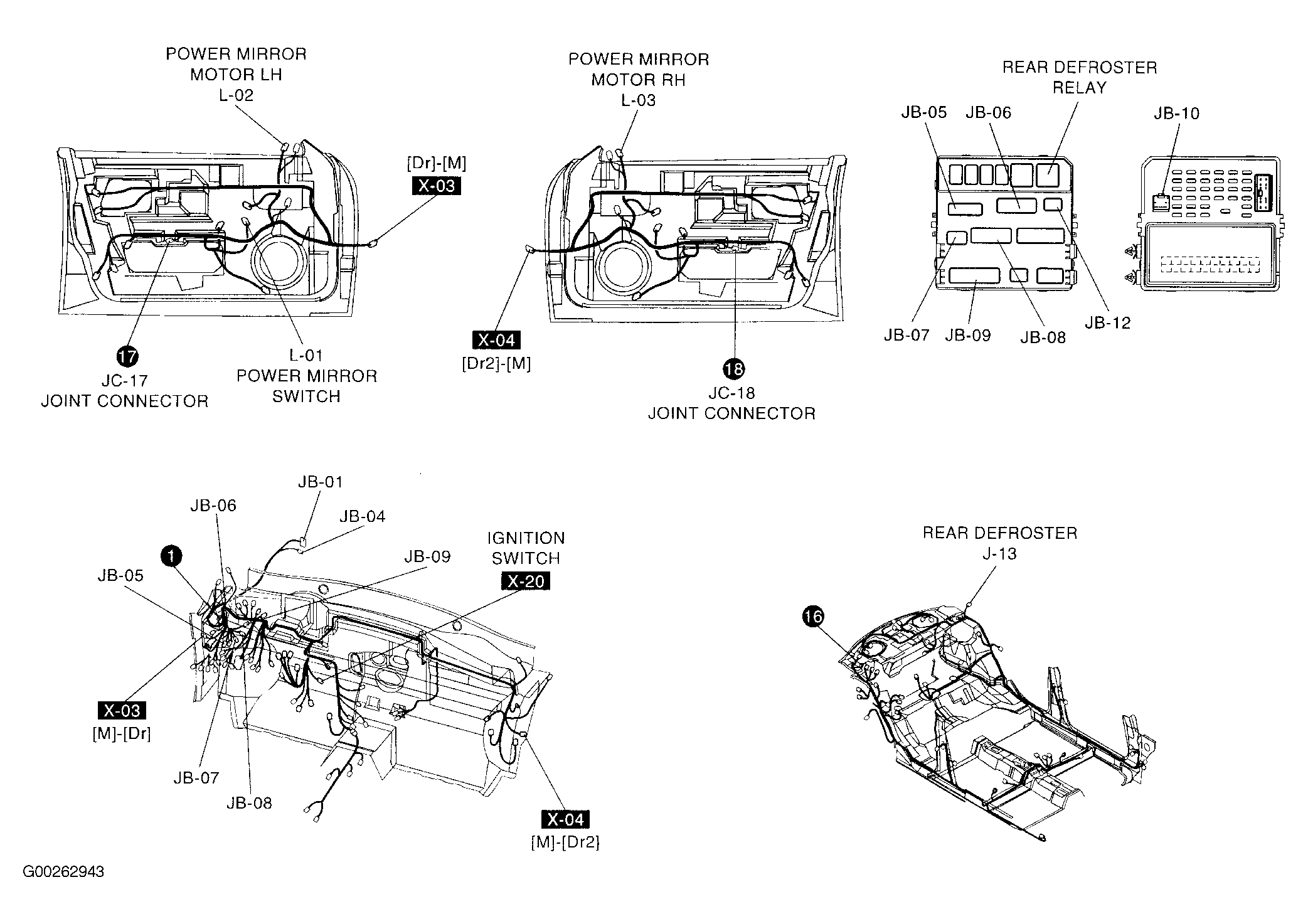 POWER MIRROR MOTOR LH
L-02

[Dr]-[M]
X-03

17
JC-17
JOINT CONNECTOR

L-01
POWER MIRROR SWITCH

POWER MIRROR MOTOR RH
L-03

X-04
[Dr2]-[M]

18
JC-18
JOINT CONNECTOR

REAR DEFROSTER RELAY

JB-05
JB-06
JB-10

JB-07
JB-09
JB-08
JB-12

JB-01
JB-06
JB-04
1
JB-05
JB-09
IGNITION SWITCH
X-20

X-03
[M]-[Dr]

JB-07
JB-08

X-04
[M]-[Dr2]

REAR DEFROSTER
J-13
16

G00262943