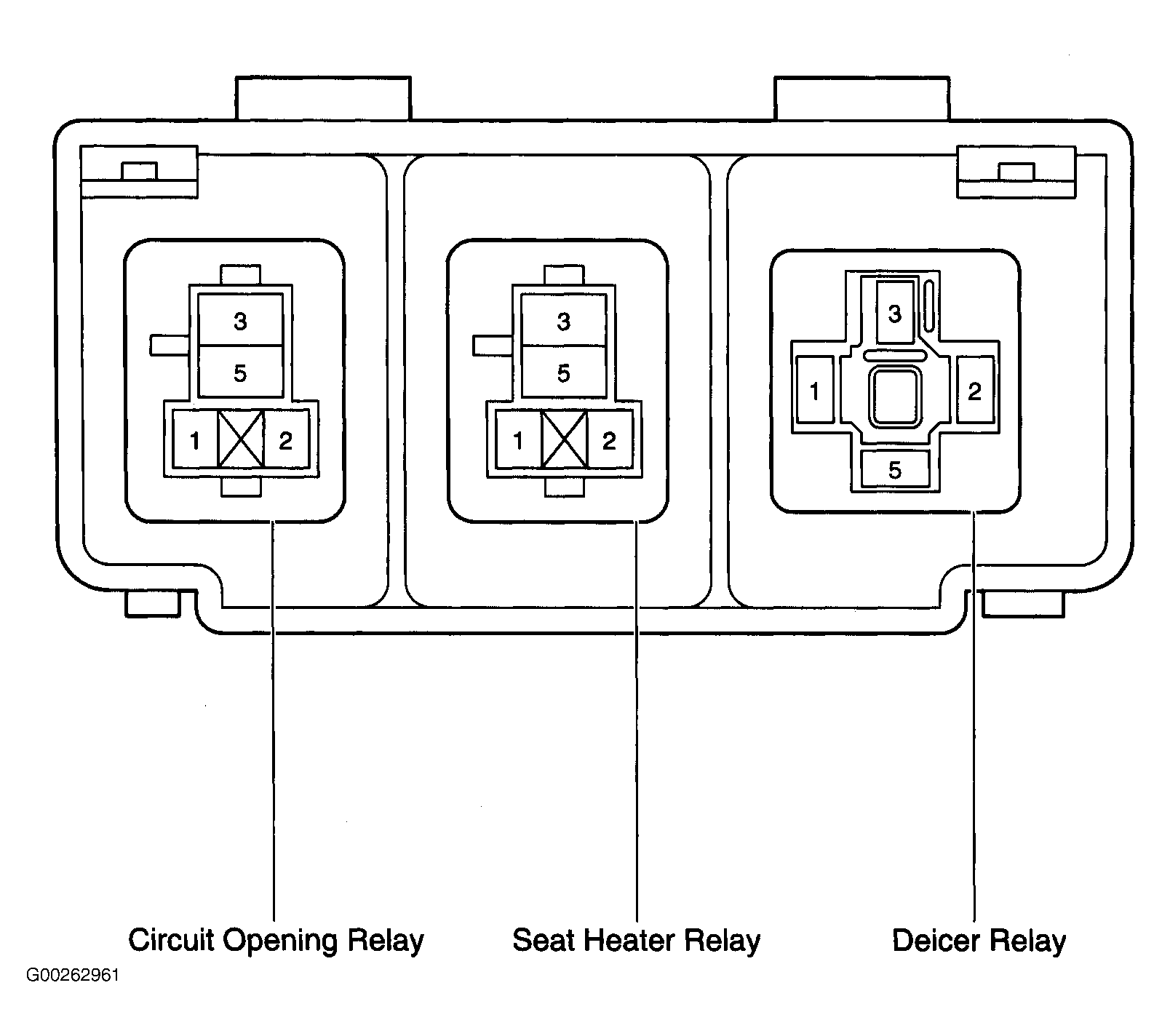 3
5
1
2

3
5
1
2

3
1
2
5

Circuit Opening Relay
Seat Heater Relay
Deicer Relay

G00262961