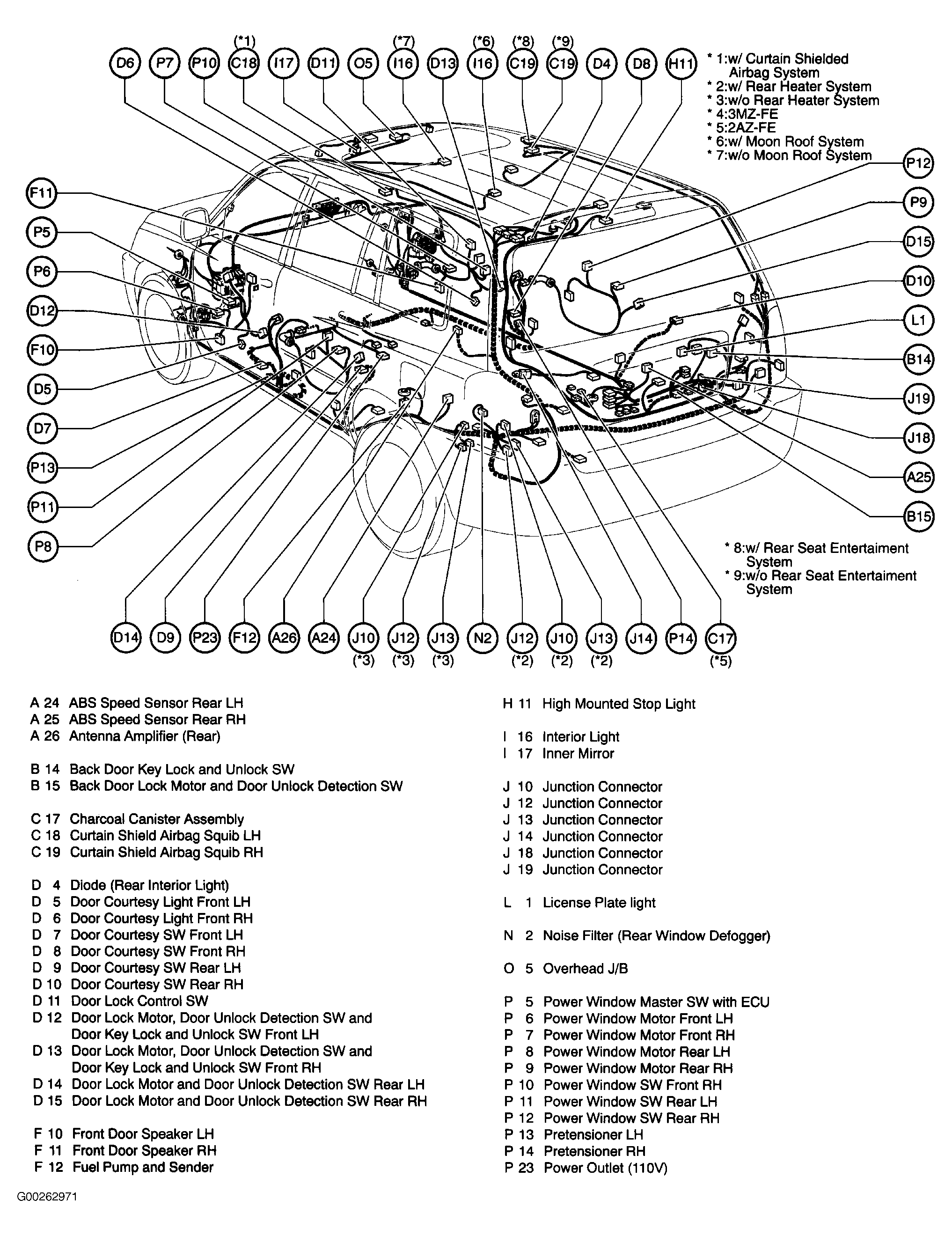 (*1) (*7) (*6) (*8) (*9)
D6 P7 P10 C18 I17 D11 O5 I16 D13 I16 C19 C19 D4 D8 H11

* 1:w/ Curtain Shielded Airbag System
* 2:w/ Rear Heater System
* 3:w/o Rear Heater System
* 4:3MZ-FE
* 5:2AZ-FE
* 6:w/ Moon Roof System
* 7:w/o Moon Roof System

F11 P5 P6 D12 F10 D5 D7 P13 P11 P8

P12 P9 D15 D10 L1 B14 J19 J18 A25 B15

* 8:w/ Rear Seat Entertaiment System
* 9:w/o Rear Seat Entertaiment System

D14 D9 P23 F12 A26 A24 J10 J12 J13 N2 J12 J10 J13 J14 P14 C17
(*3) (*3) (*3) (*2) (*2) (*2) (*5)

A 24 ABS Speed Sensor Rear LH
A 25 ABS Speed Sensor Rear RH
A 26 Antenna Amplifier (Rear)

B 14 Back Door Key Lock and Unlock SW
B 15 Back Door Lock Motor and Door Unlock Detection SW

C 17 Charcoal Canister Assembly
C 18 Curtain Shield Airbag Squib LH
C 19 Curtain Shield Airbag Squib RH

D 4 Diode (Rear Interior Light)
D 5 Door Courtesy Light Front LH
D 6 Door Courtesy Light Front RH
D 7 Door Courtesy SW Front LH
D 8 Door Courtesy SW Front RH
D 9 Door Courtesy SW Rear LH
D 10 Door Courtesy SW Rear RH
D 11 Door Lock Control SW
D 12 Door Lock Motor, Door Unlock Detection SW and Door Key Lock and Unlock SW Front LH
D 13 Door Lock Motor, Door Unlock Detection SW and Door Key Lock and Unlock SW Front RH
D 14 Door Lock Motor and Door Unlock Detection SW Rear LH
D 15 Door Lock Motor and Door Unlock Detection SW Rear RH

F 10 Front Door Speaker LH
F 11 Front Door Speaker RH
F 12 Fuel Pump and Sender

H 11 High Mounted Stop Light

I 16 Interior Light
I 17 Inner Mirror

J 10 Junction Connector
J 12 Junction Connector
J 13 Junction Connector
J 14 Junction Connector
J 18 Junction Connector
J 19 Junction Connector

L 1 License Plate light

N 2 Noise Filter (Rear Window Defogger)

O 5 Overhead J/B

P 5 Power Window Master SW with ECU
P 6 Power Window Motor Front LH
P 7 Power Window Motor Front RH
P 8 Power Window Motor Rear LH
P 9 Power Window Motor Rear RH
P 10 Power Window SW Front RH
P 11 Power Window SW Rear LH
P 12 Power Window SW Rear RH
P 13 Pretensioner LH
P 14 Pretensioner RH
P 23 Power Outlet (110V)

G00262971