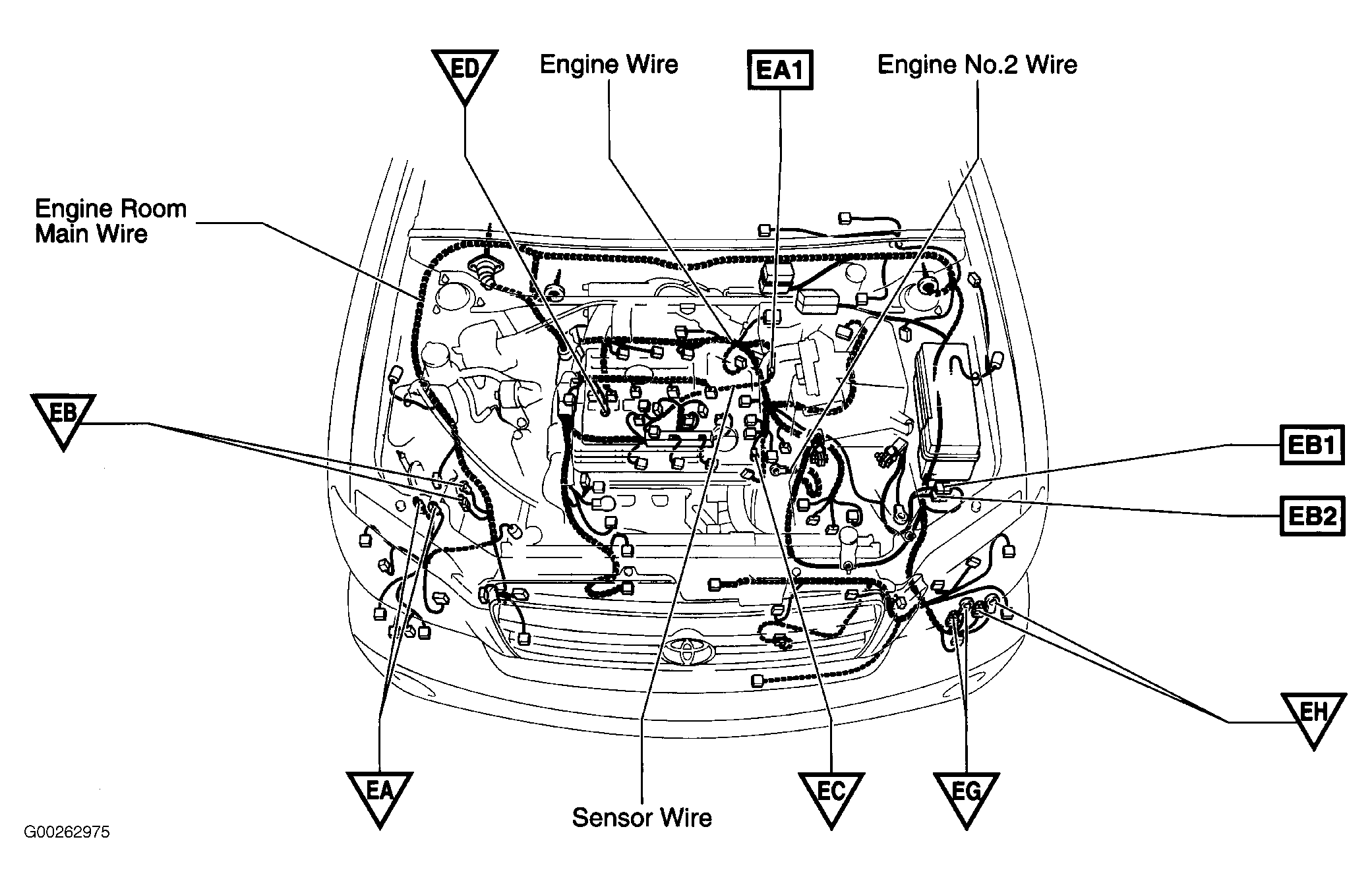 ED
Engine Wire
EA1
Engine No.2 Wire
Engine Room Main Wire
EB
EB1
EB2
EH
EA
Sensor Wire
EC
EG
G00262975