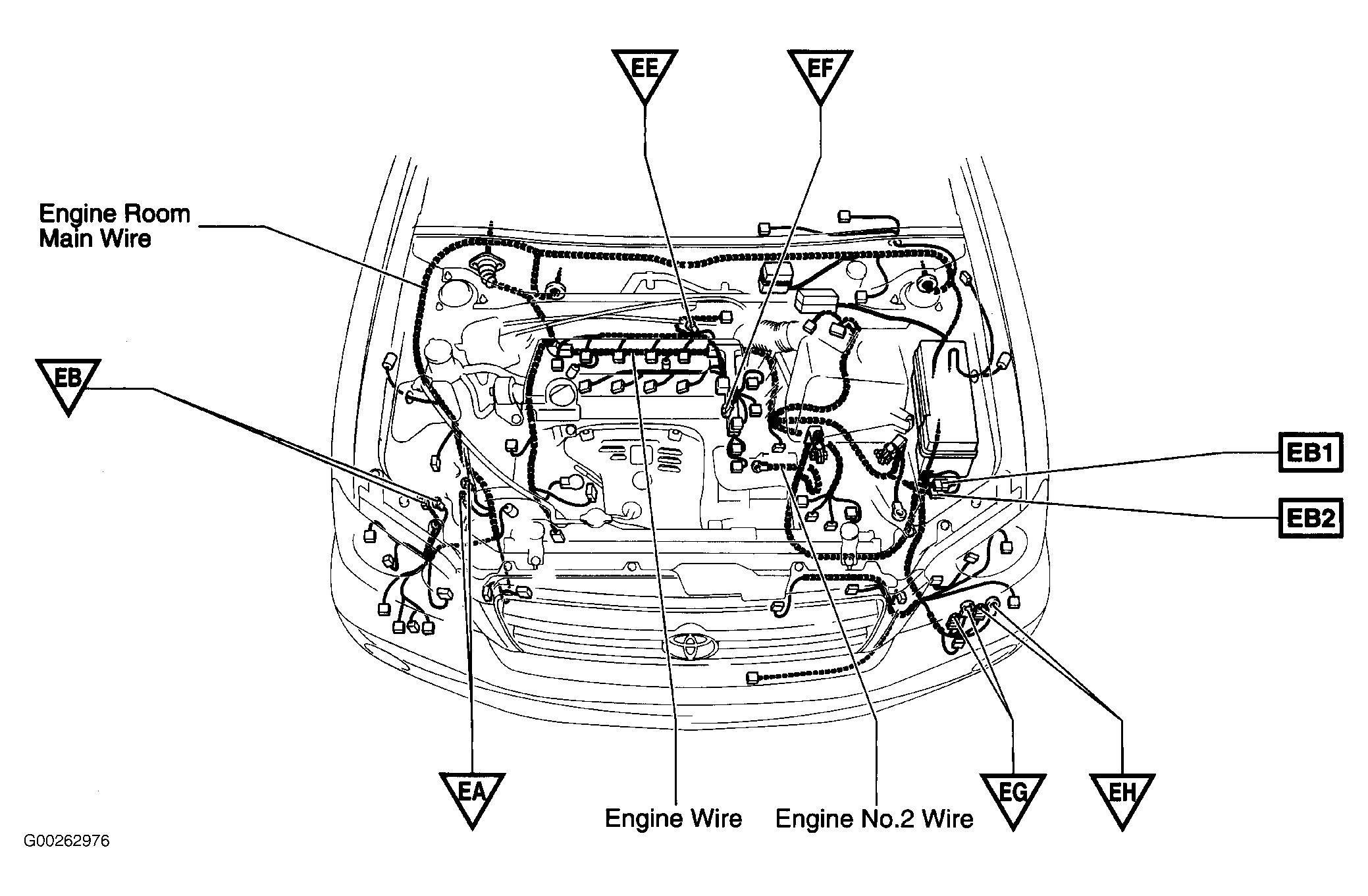 EE

EF

Engine Room Main Wire

EB

EB1

EB2

EA

Engine Wire

Engine No.2 Wire

EG

EH

G00262976