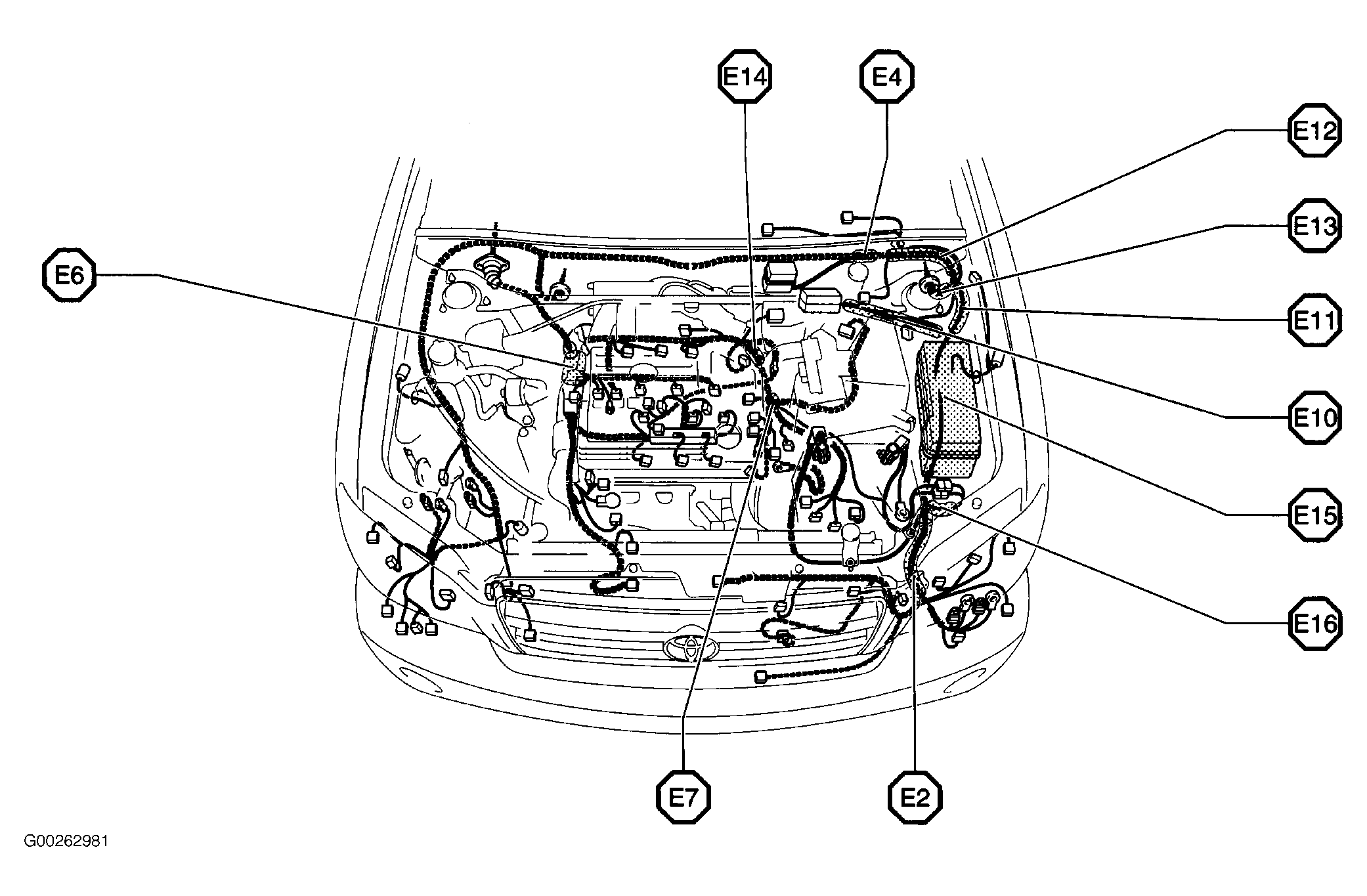 E14
E4
E12
E13
E6
E11
E10
E15
E16
E7
E2
G00262981