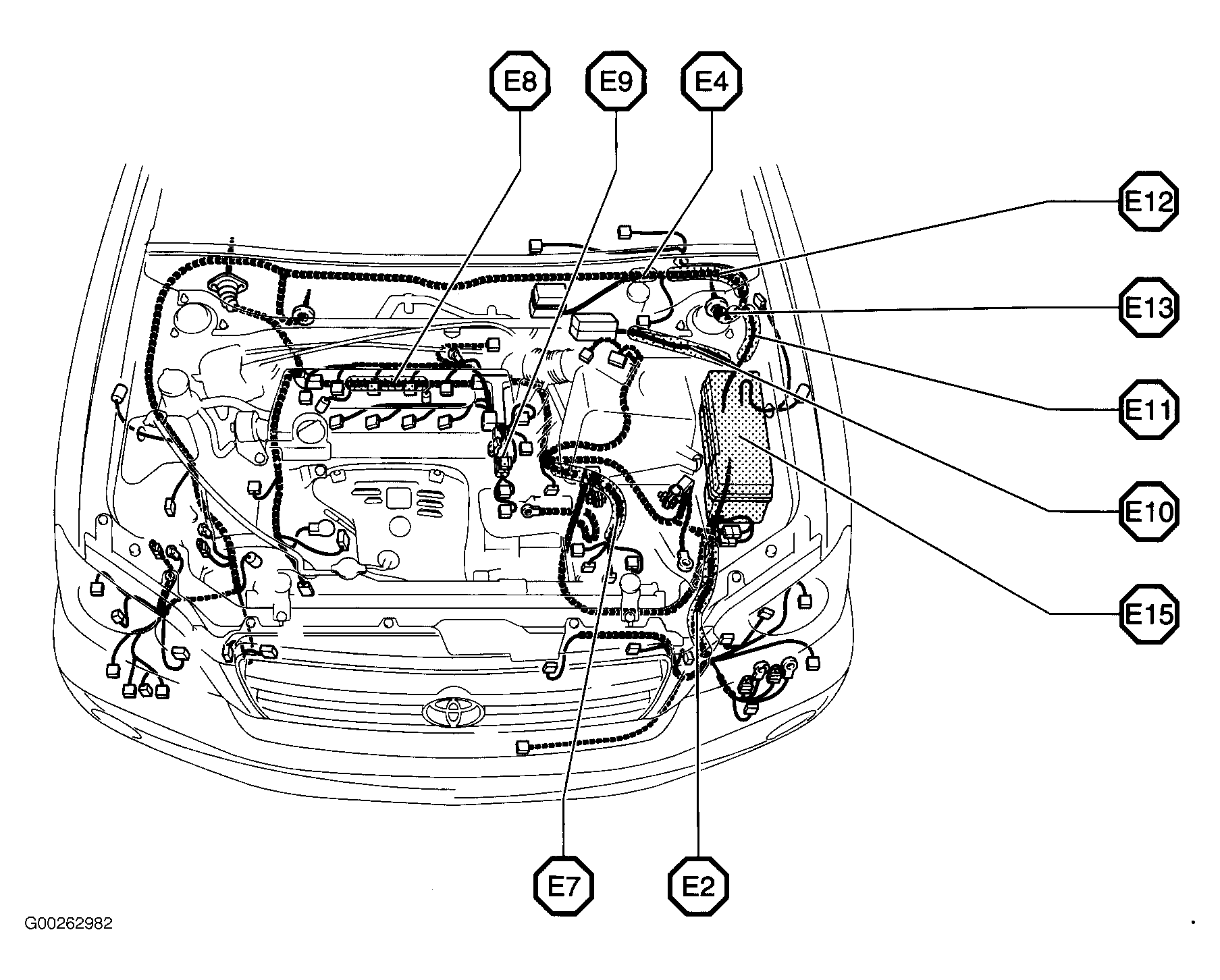 E8
E9
E4
E12
E13
E11
E10
E15
E7
E2
G00262982