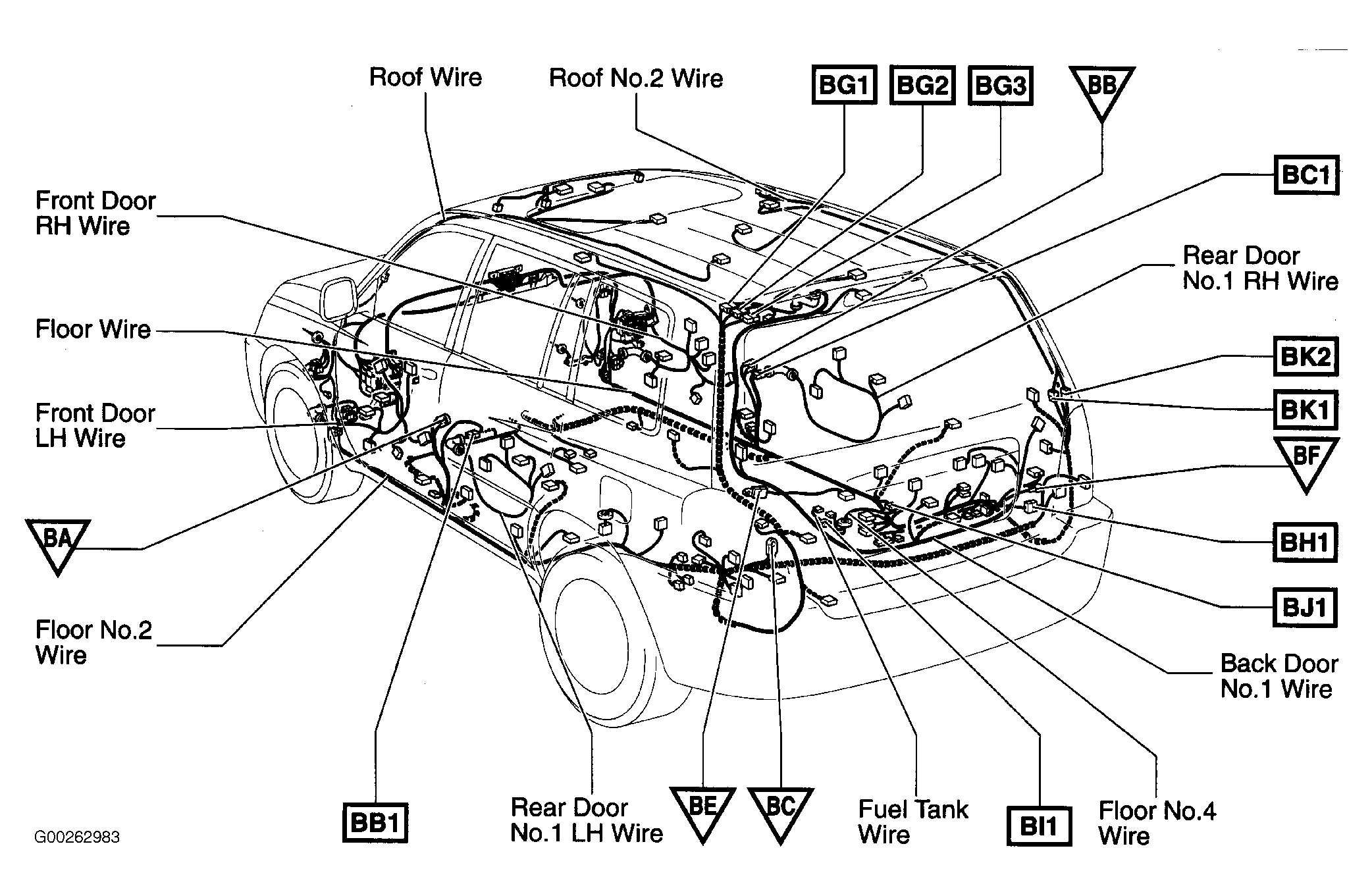 Roof Wire

Roof No.2 Wire

BG1

BG2

BG3

BB

BC1

Front Door RH Wire

Rear Door No.1 RH Wire

Floor Wire

BK2

BK1

Front Door LH Wire

BF

BA

BH1

BJ1

Floor No.2 Wire

Back Door No.1 Wire

BB1

Rear Door No.1 LH Wire

BE

BC

Fuel Tank Wire

BI1

Floor No.4 Wire

G00262983