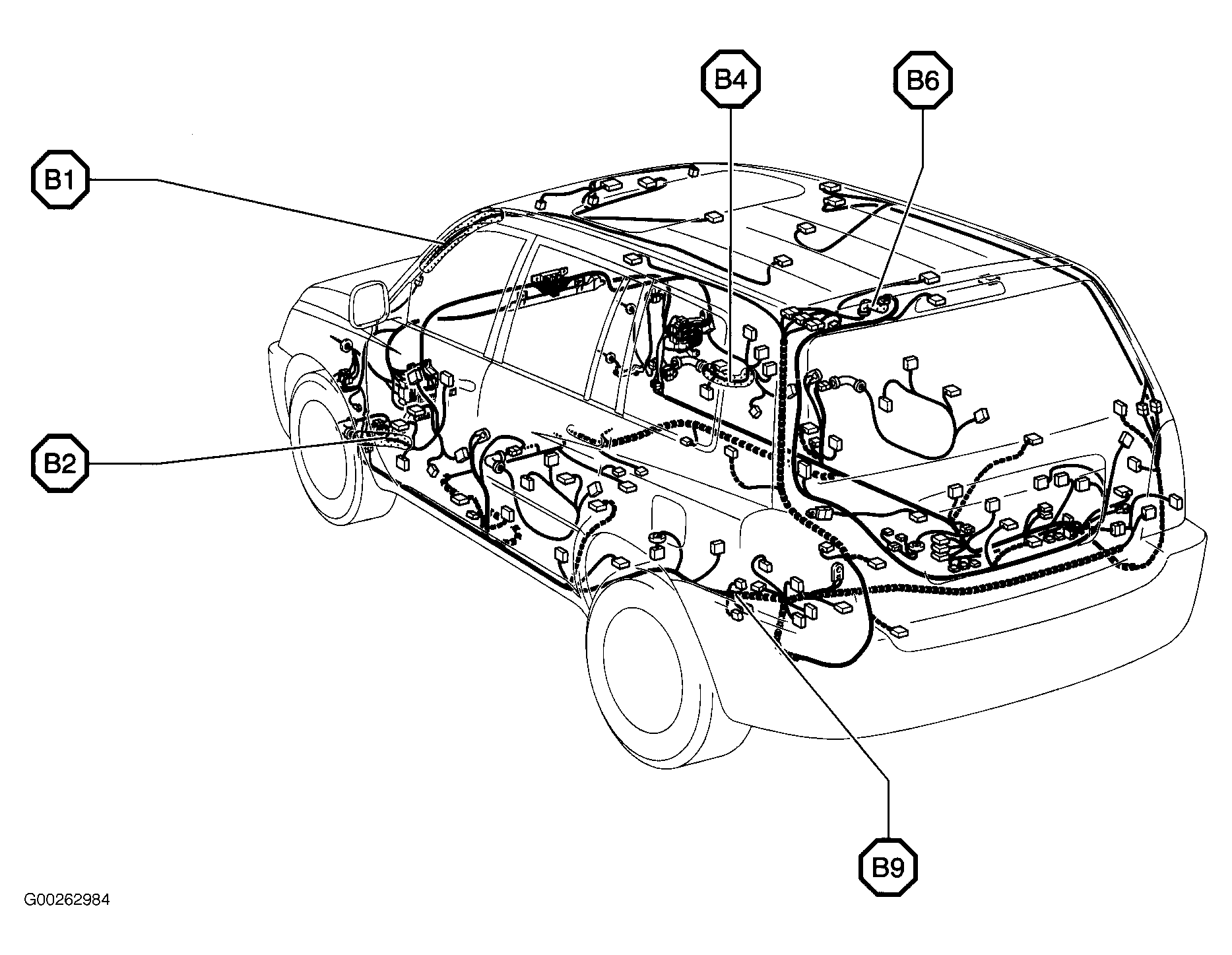 B4

B6

B1

B2

B9

G00262984