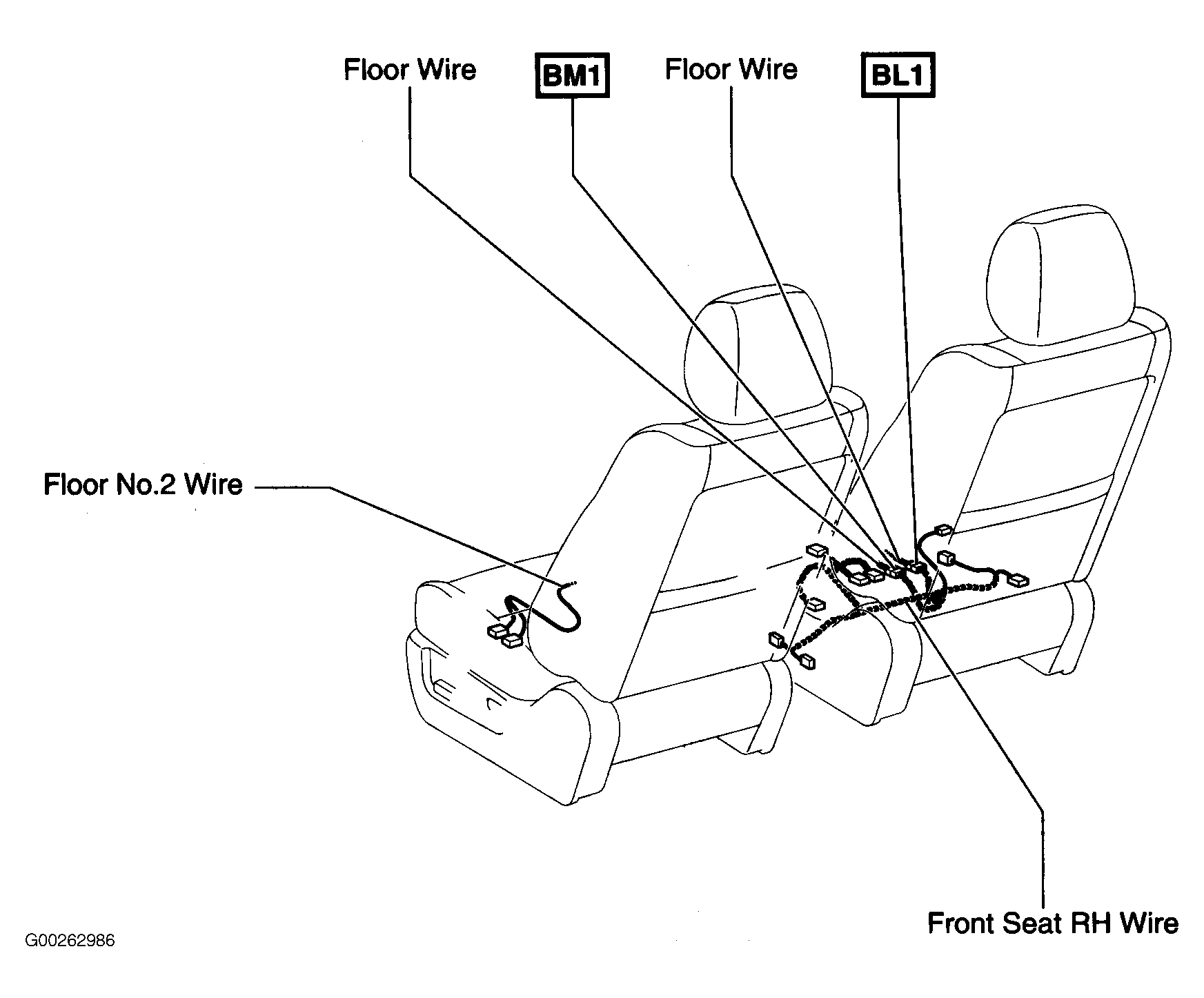 Floor Wire
BM1
Floor Wire
BL1

Floor No.2 Wire

Front Seat RH Wire

G00262986