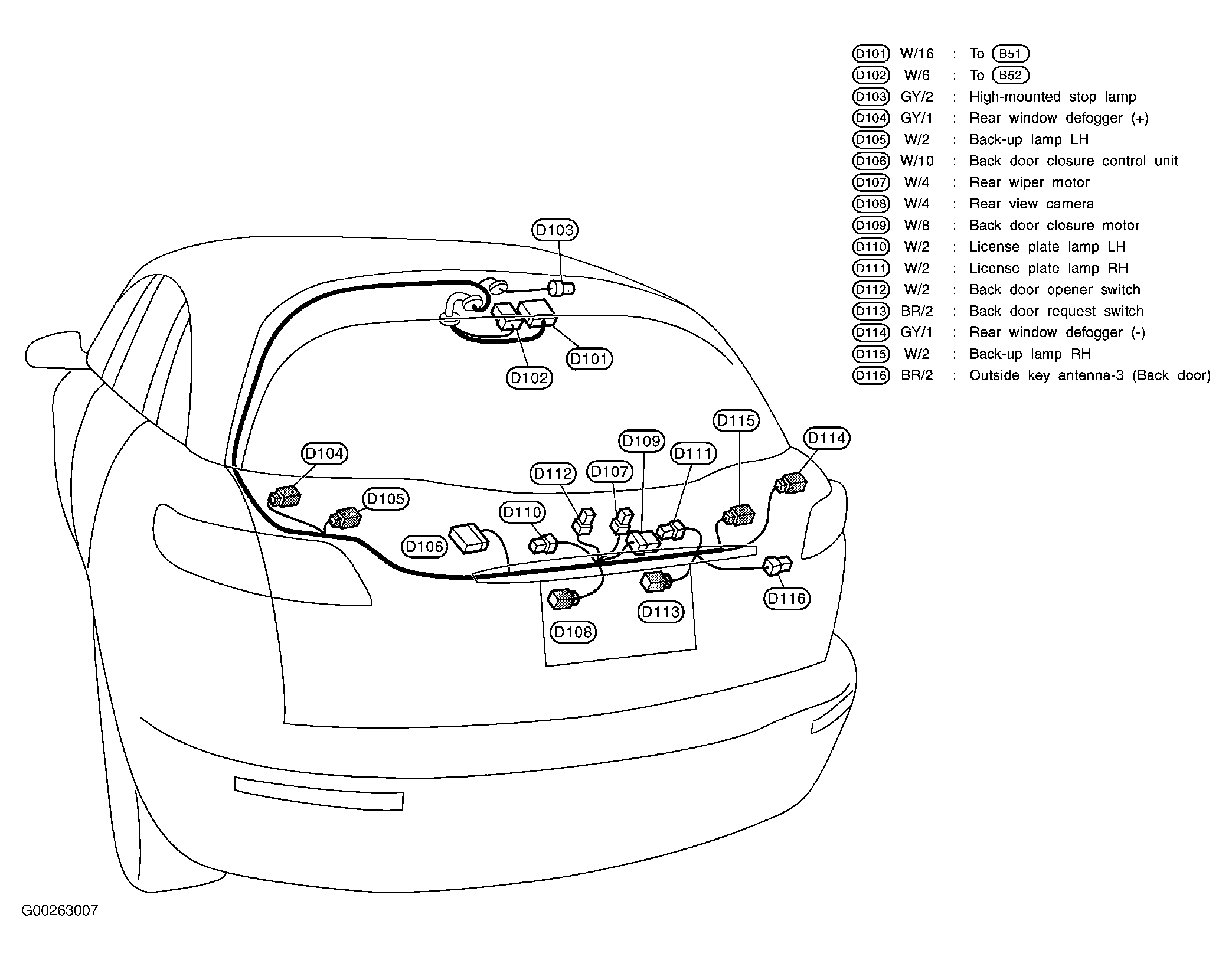 D101 W/16 : To B51
D102 W/6 : To B52
D103 GY/2 : High-mounted stop lamp
D104 GY/1 : Rear window defogger (+)
D105 W/2 : Back-up lamp LH
D106 W/10 : Back door closure control unit
D107 W/4 : Rear wiper motor
D108 W/4 : Rear view camera
D109 W/8 : Back door closure motor
D110 W/2 : License plate lamp LH
D111 W/2 : License plate lamp RH
D112 W/2 : Back door opener switch
D113 BR/2 : Back door request switch
D114 GY/1 : Rear window defogger (-)
D115 W/2 : Back-up lamp RH
D116 BR/2 : Outside key antenna-3 (Back door)

D103

D101

D102

D115

D114

D109

D111

D104

D112

D107

D105

D110

D106

D116

D113

D108

G00263007