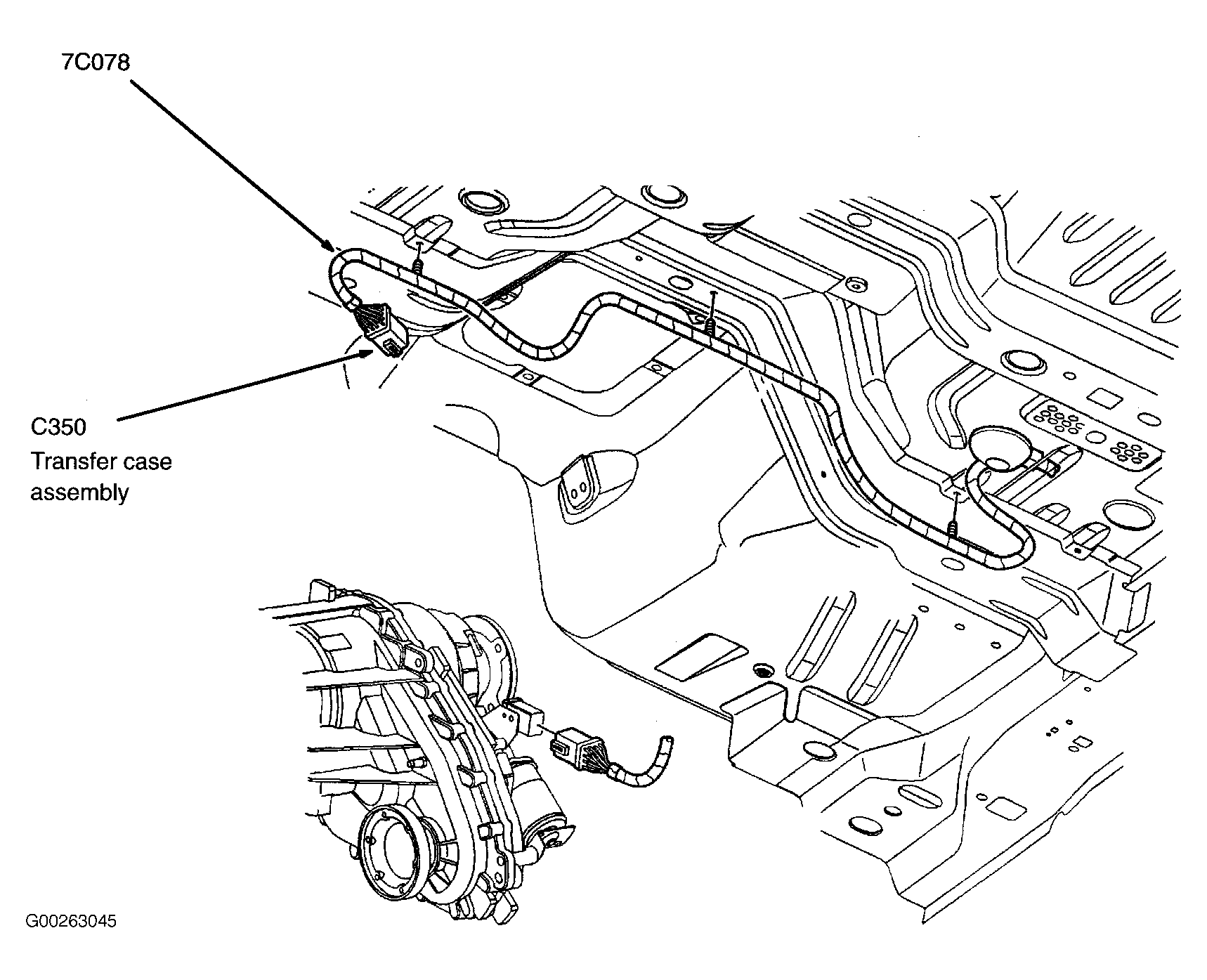 7C078

C350
Transfer case assembly

G00263045