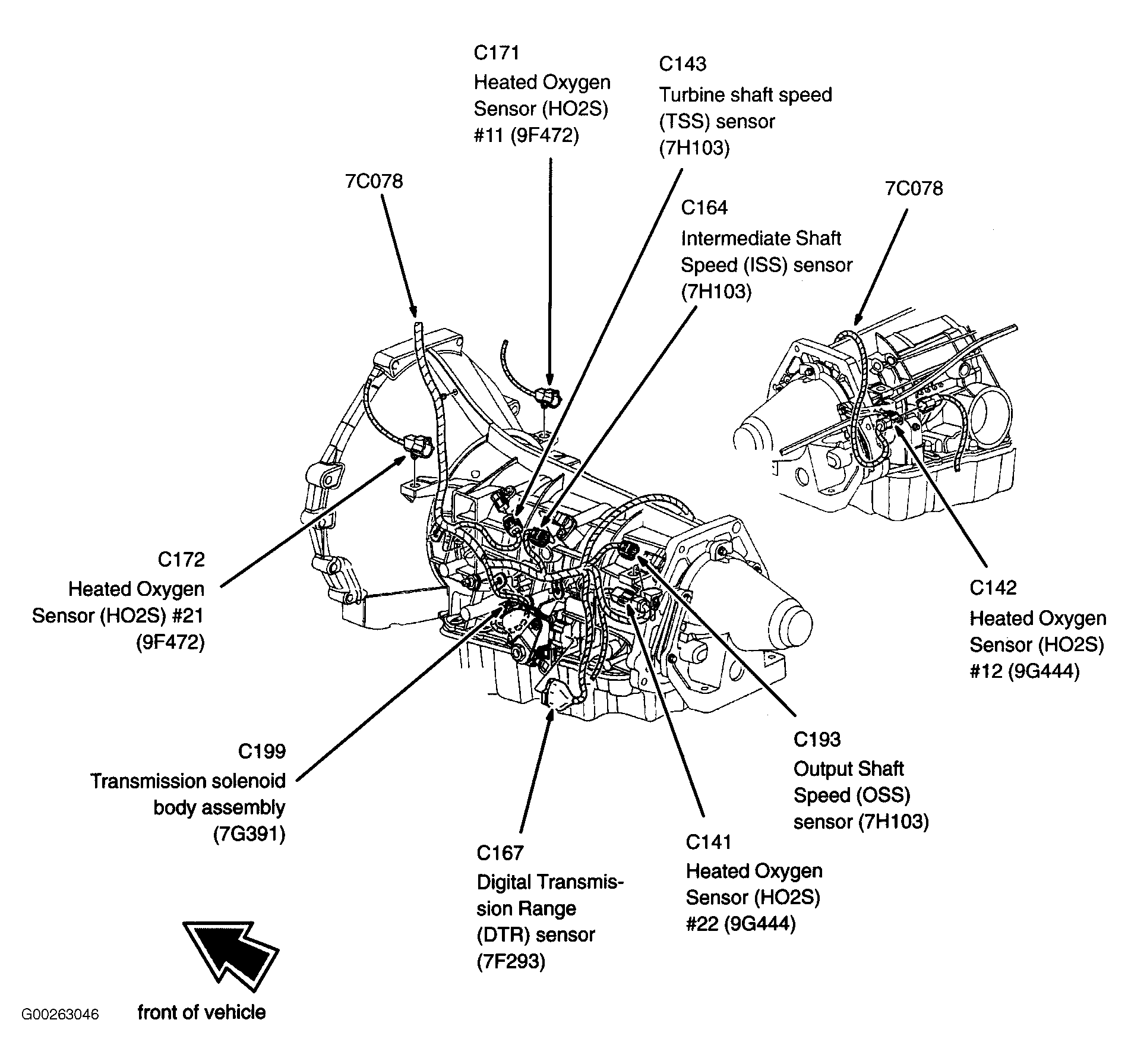 C171
Heated Oxygen Sensor (HO2S) #11 (9F472)

C143
Turbine shaft speed (TSS) sensor (7H103)

7C078

C164
Intermediate Shaft Speed (ISS) sensor (7H103)

7C078

C172
Heated Oxygen Sensor (HO2S) #21 (9F472)

C142
Heated Oxygen Sensor (HO2S) #12 (9G444)

C199
Transmission solenoid body assembly (7G391)

C193
Output Shaft Speed (OSS) sensor (7H103)

C167
Digital Transmission Range (DTR) sensor (7F293)

C141
Heated Oxygen Sensor (HO2S) #22 (9G444)

G00263046

front of vehicle