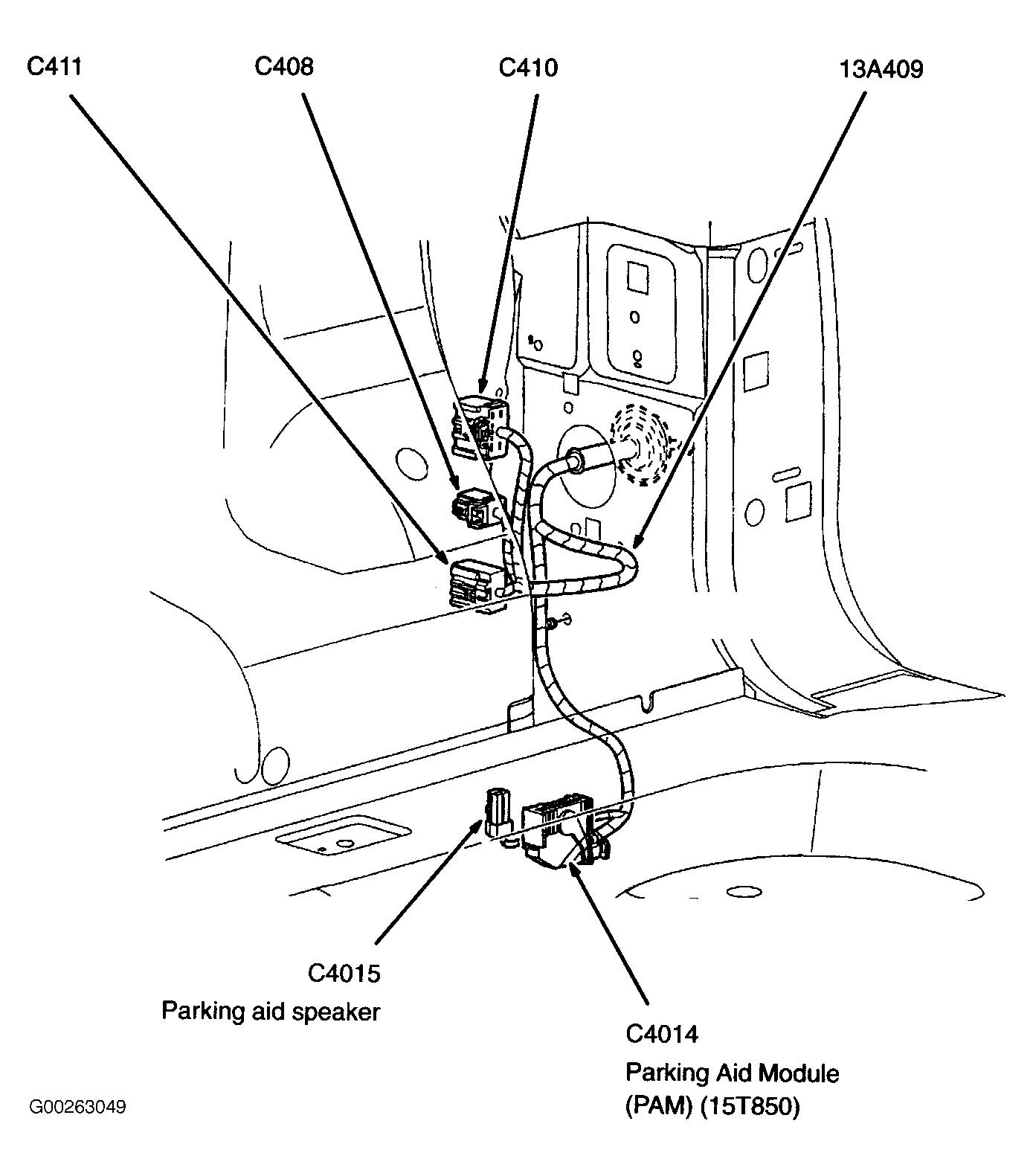 C411

C408

C410

13A409

C4015

Parking aid speaker

C4014

Parking Aid Module (PAM) (15T850)

G00263049