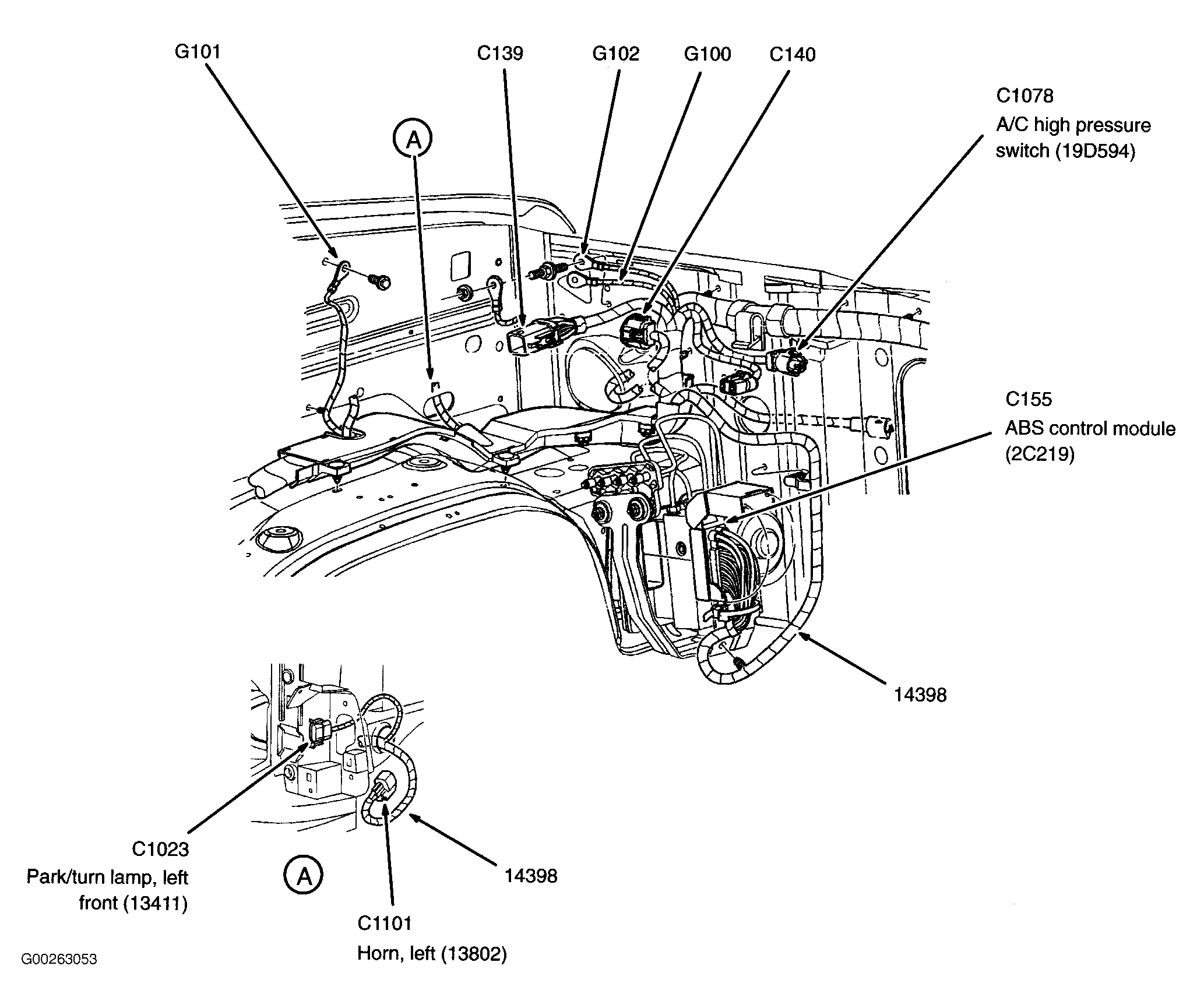 G101

C139

G102

G100

C140

C1078
A/C high pressure switch (19D594)

A

C155
ABS control module (2C219)

14398

C1023
Park/turn lamp, left front (13411)

A

14398

C1101
Horn, left (13802)

G00263053