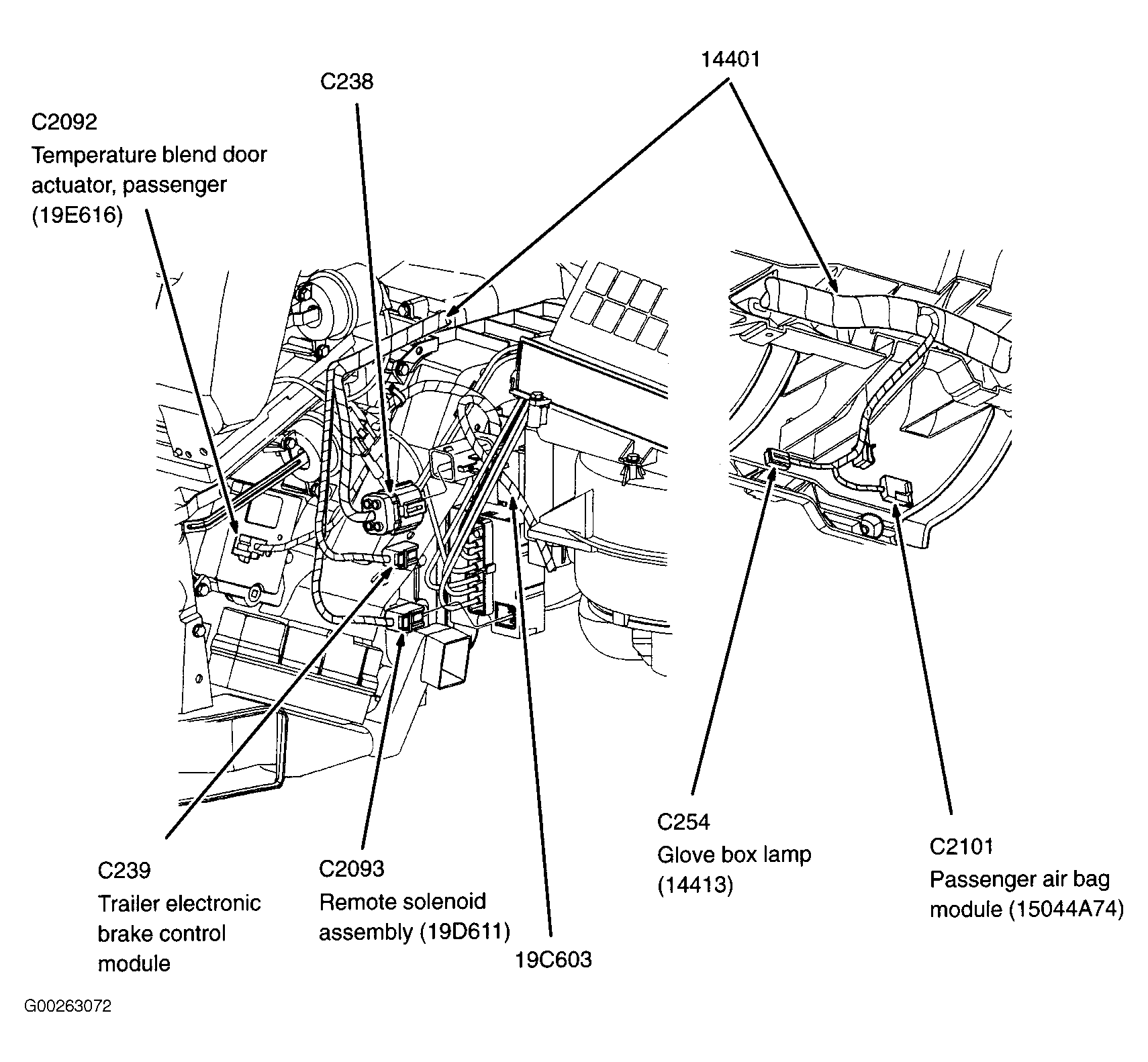 14401

C238

C2092
Temperature blend door actuator, passenger (19E616)

C239
Trailer electronic brake control module

C2093
Remote solenoid assembly (19D611)

19C603

C254
Glove box lamp (14413)

C2101
Passenger air bag module (15044A74)

G00263072