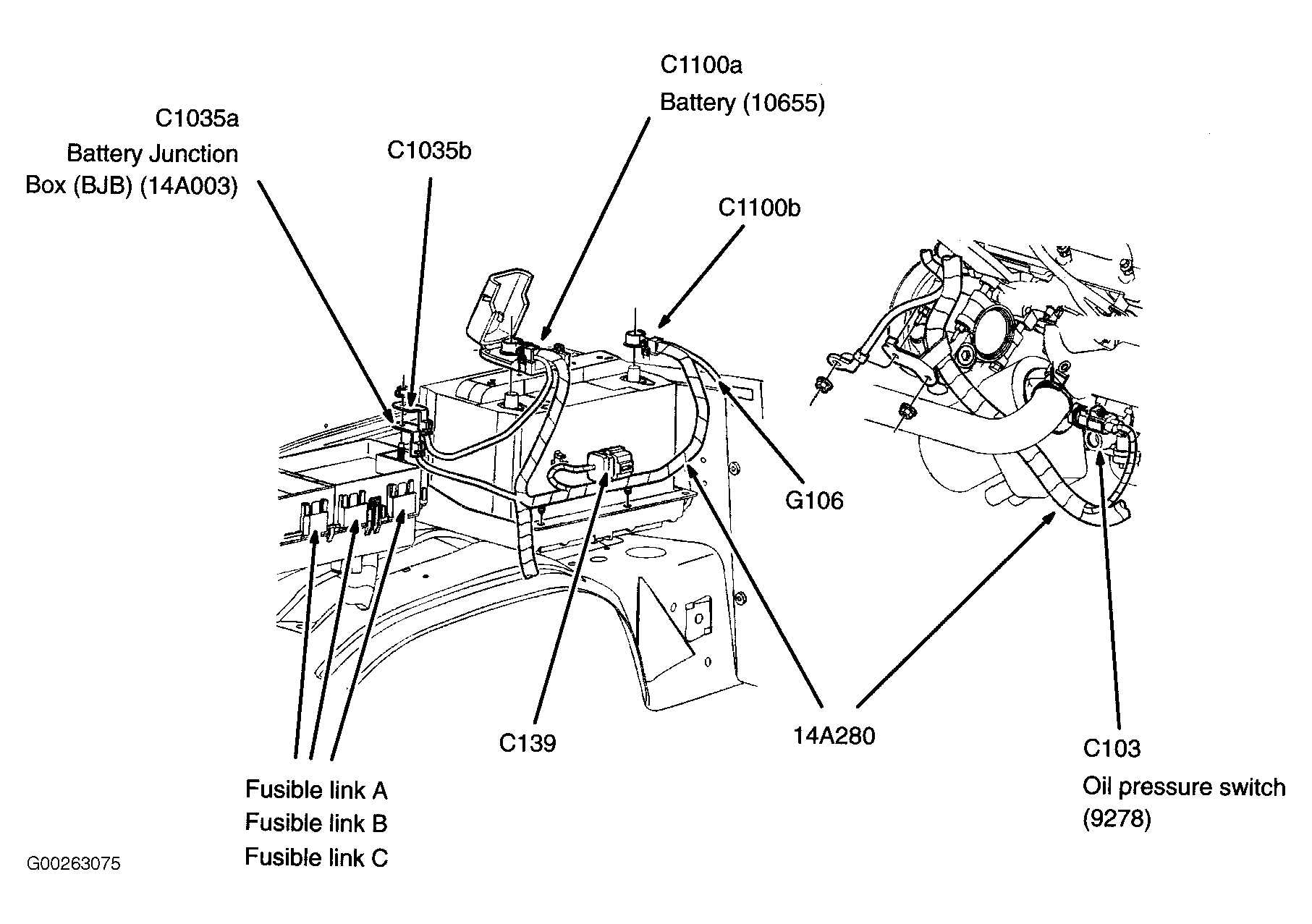 C1100a
Battery (10655)

C1035a
Battery Junction
Box (BJB) (14A003)

C1035b

C1100b

G106

C139

14A280

C103
Oil pressure switch
(9278)

Fusible link A
Fusible link B
Fusible link C

G00263075