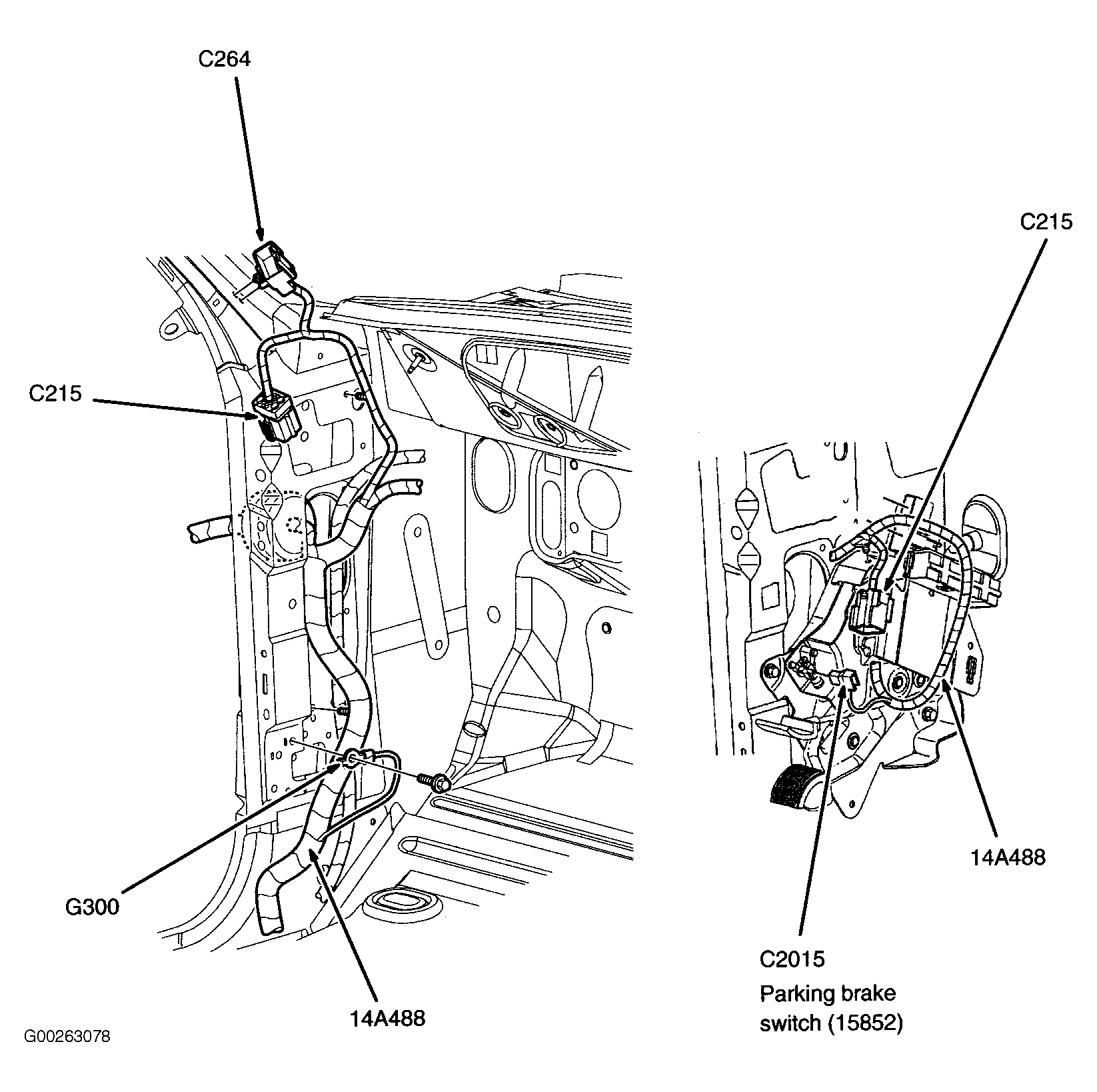 C264

C215

C215

G300

14A488

14A488

C2015
Parking brake switch (15852)

G00263078