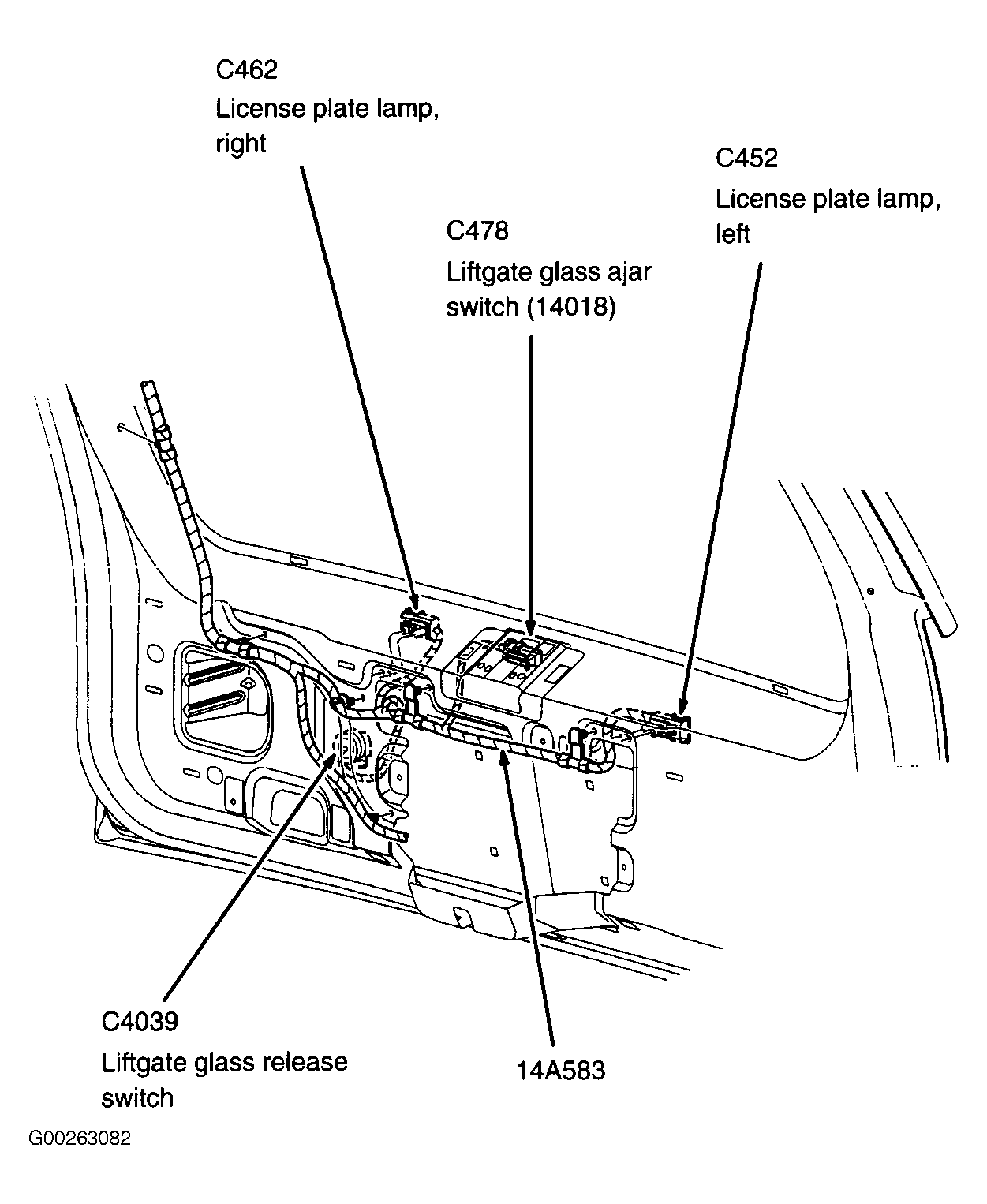 C462
License plate lamp, right

C452
License plate lamp, left

C478
Liftgate glass ajar switch (14018)

C4039
Liftgate glass release switch

14A583

G00263082