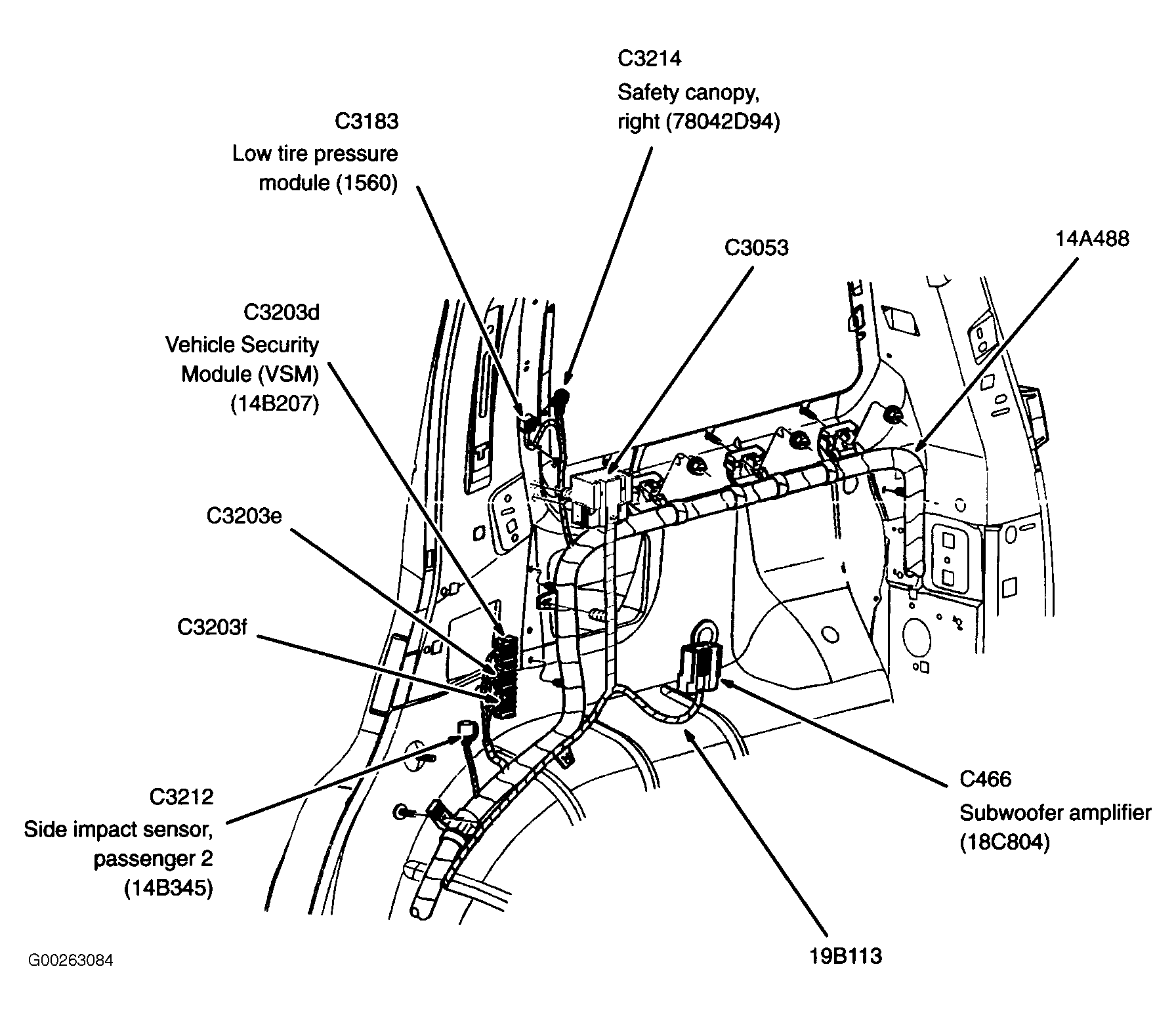 C3214
Safety canopy, right (78042D94)

C3183
Low tire pressure module (1560)

C3053

14A488

C3203d
Vehicle Security Module (VSM) (14B207)

C3203e

C3203f

C3212
Side impact sensor, passenger 2 (14B345)

C466
Subwoofer amplifier (18C804)

19B113

G00263084