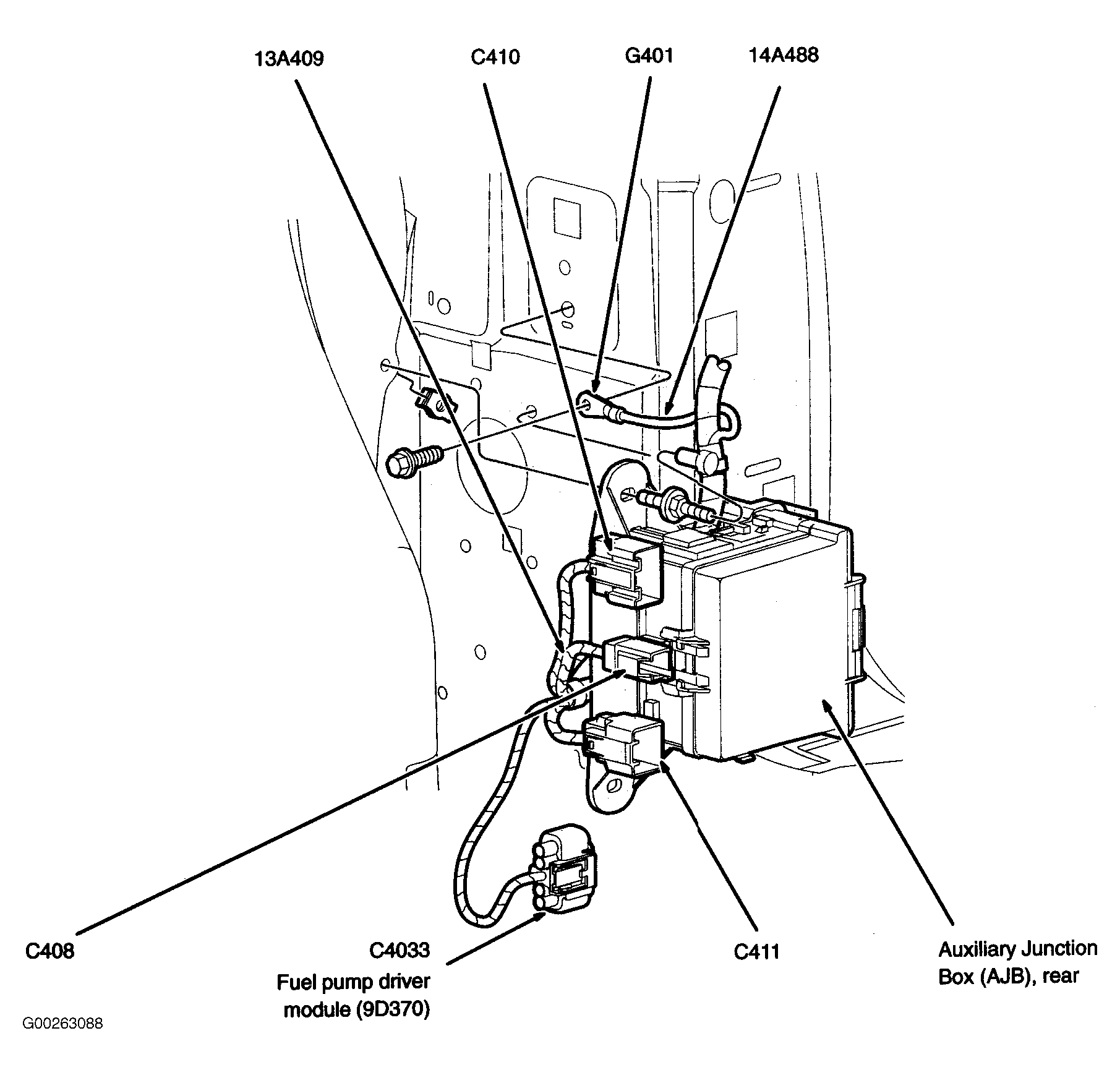 13A409
C410
G401
14A488

C408
C4033
Fuel pump driver module (9D370)
C411
Auxiliary Junction Box (AJB), rear

G00263088