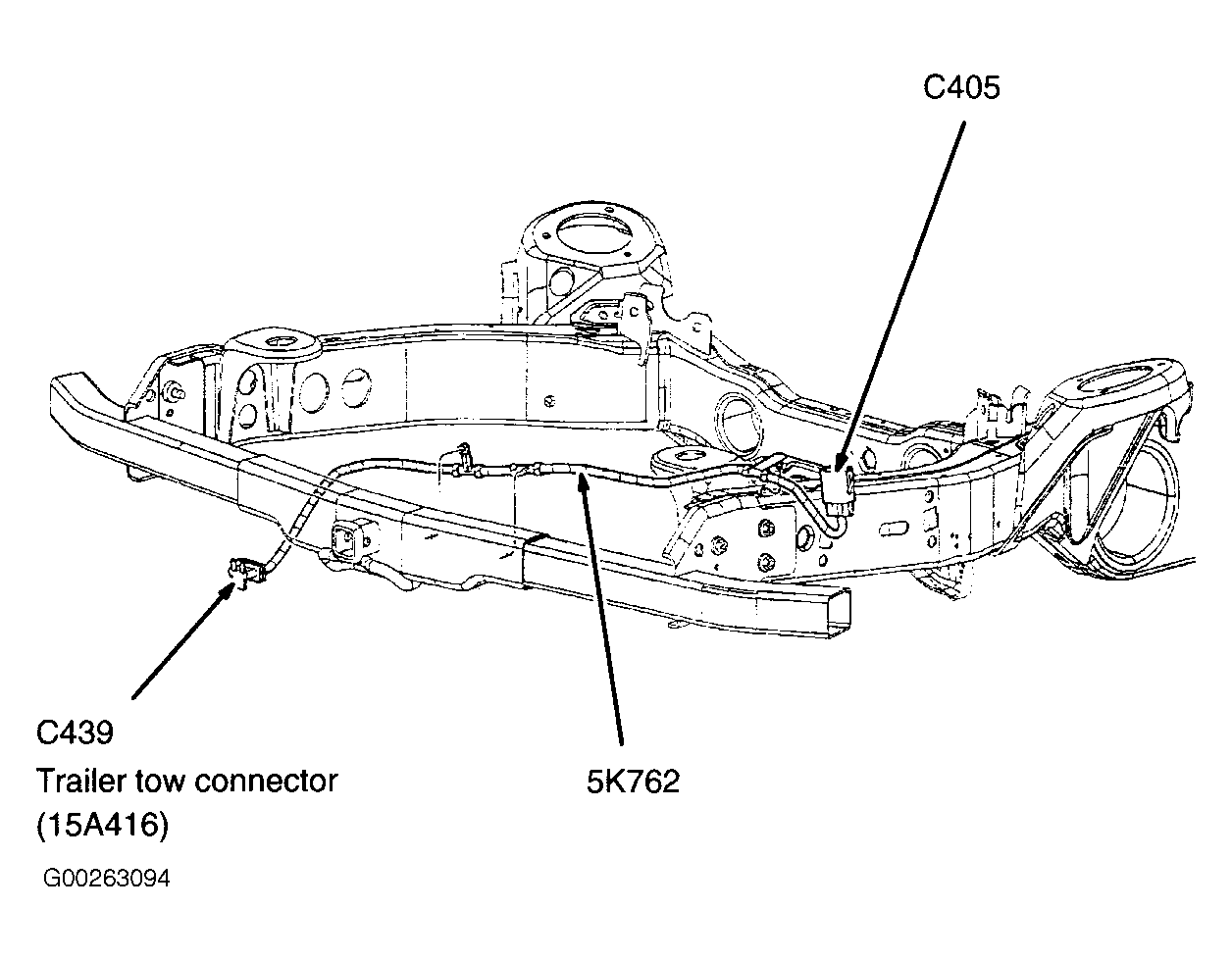 C405

C439
Trailer tow connector
(15A416)

5K762

G00263094