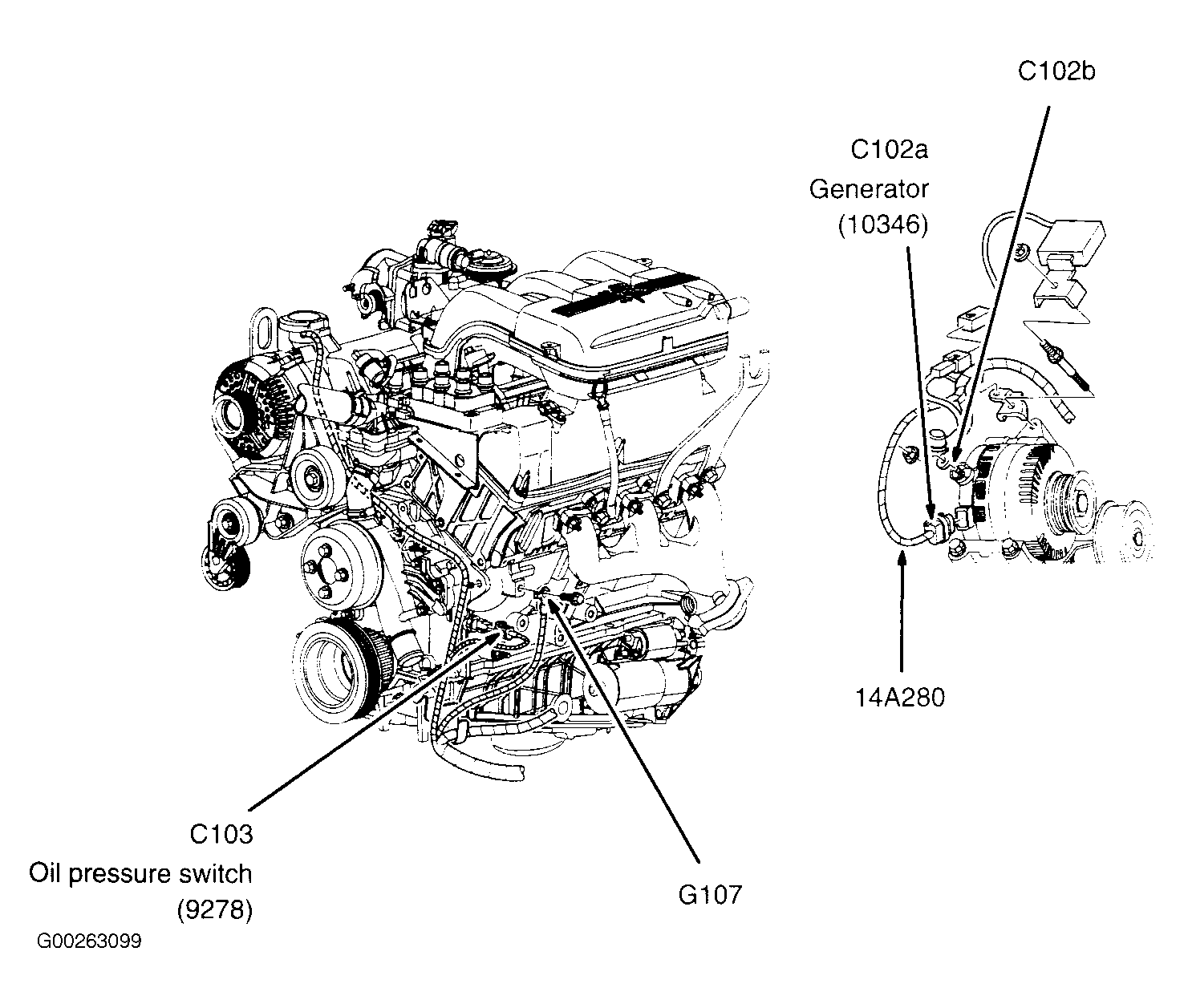 C102b

C102a
Generator
(10346)

14A280

C103
Oil pressure switch
(9278)

G107

G00263099