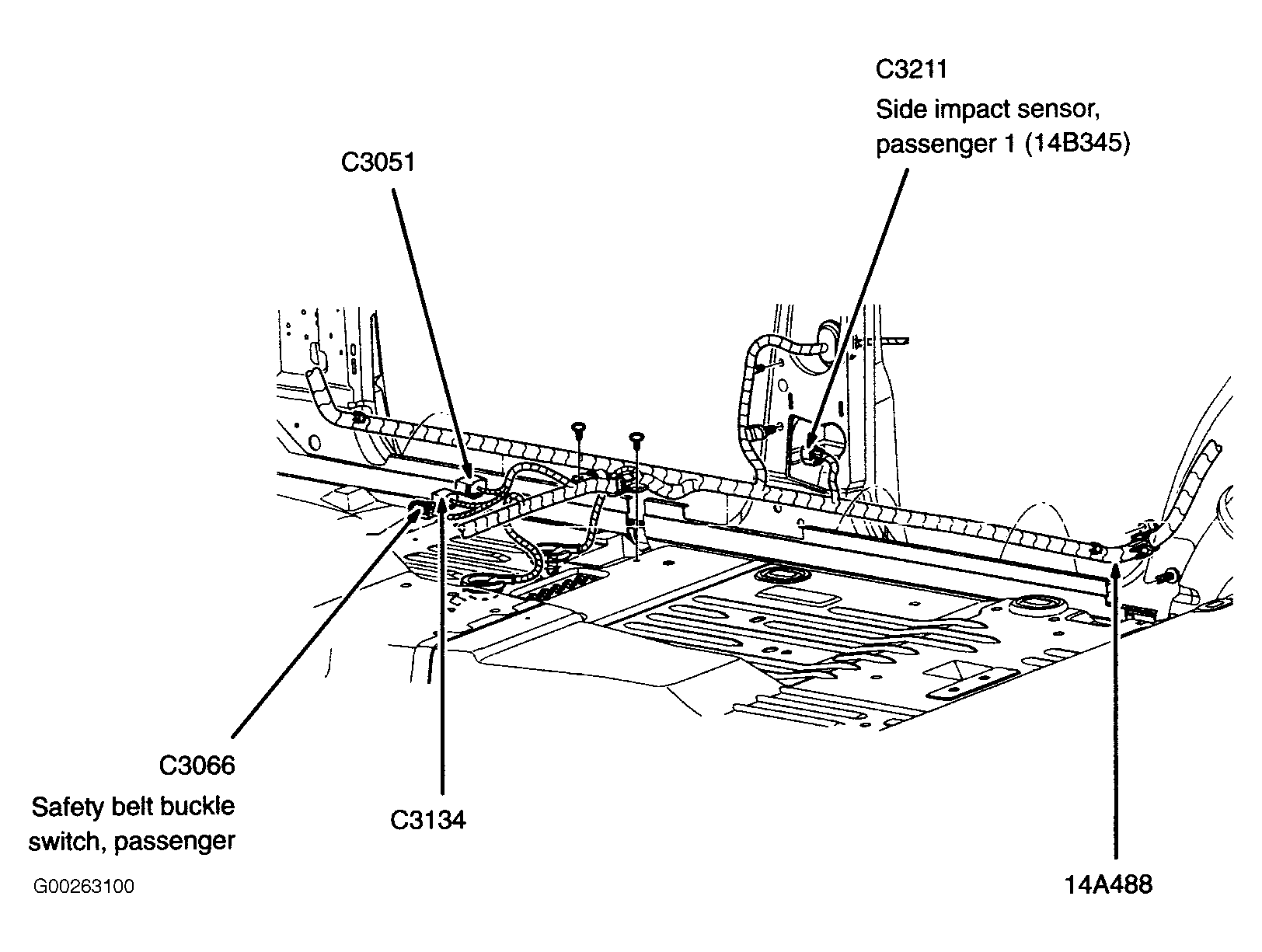 C3211
Side impact sensor, passenger 1 (14B345)

C3051

C3066
Safety belt buckle switch, passenger

C3134

14A488

G00263100