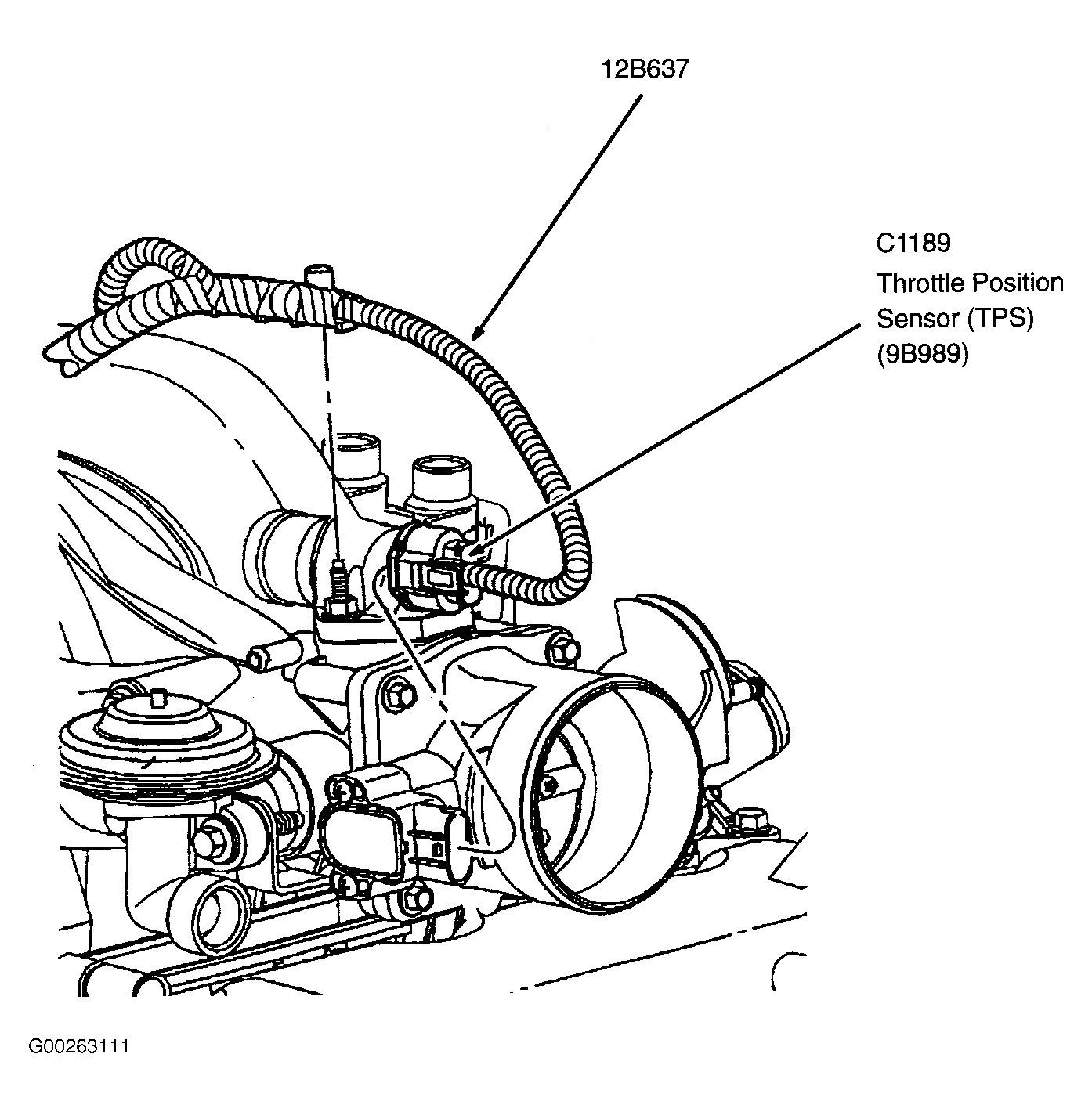 12B637

C1189
Throttle Position Sensor (TPS) (9B989)

G00263111