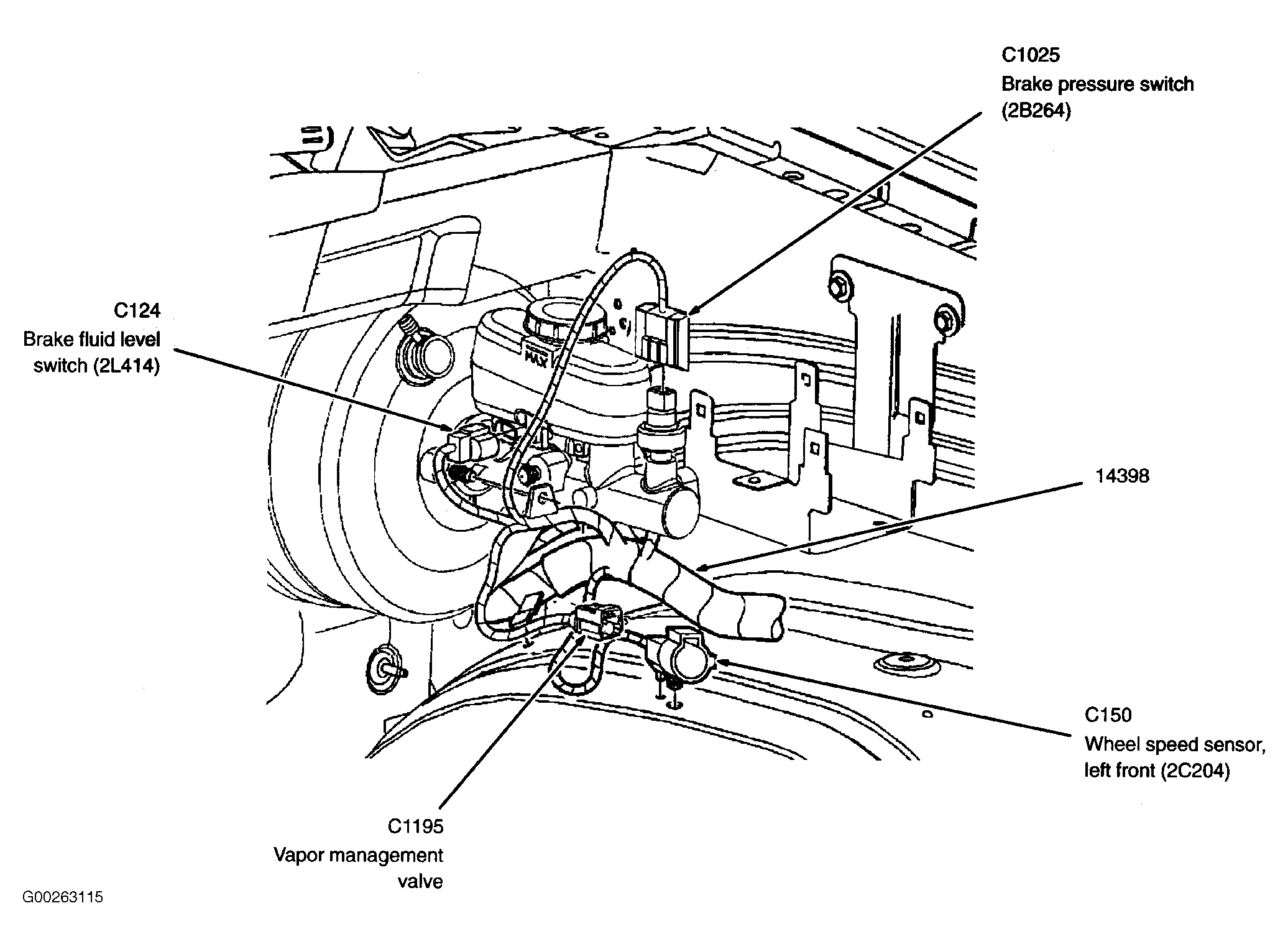 C1025
Brake pressure switch
(2B264)

C124
Brake fluid level
switch (2L414)

MAX

14398

C150
Wheel speed sensor,
left front (2C204)

C1195
Vapor management
valve

G00263115