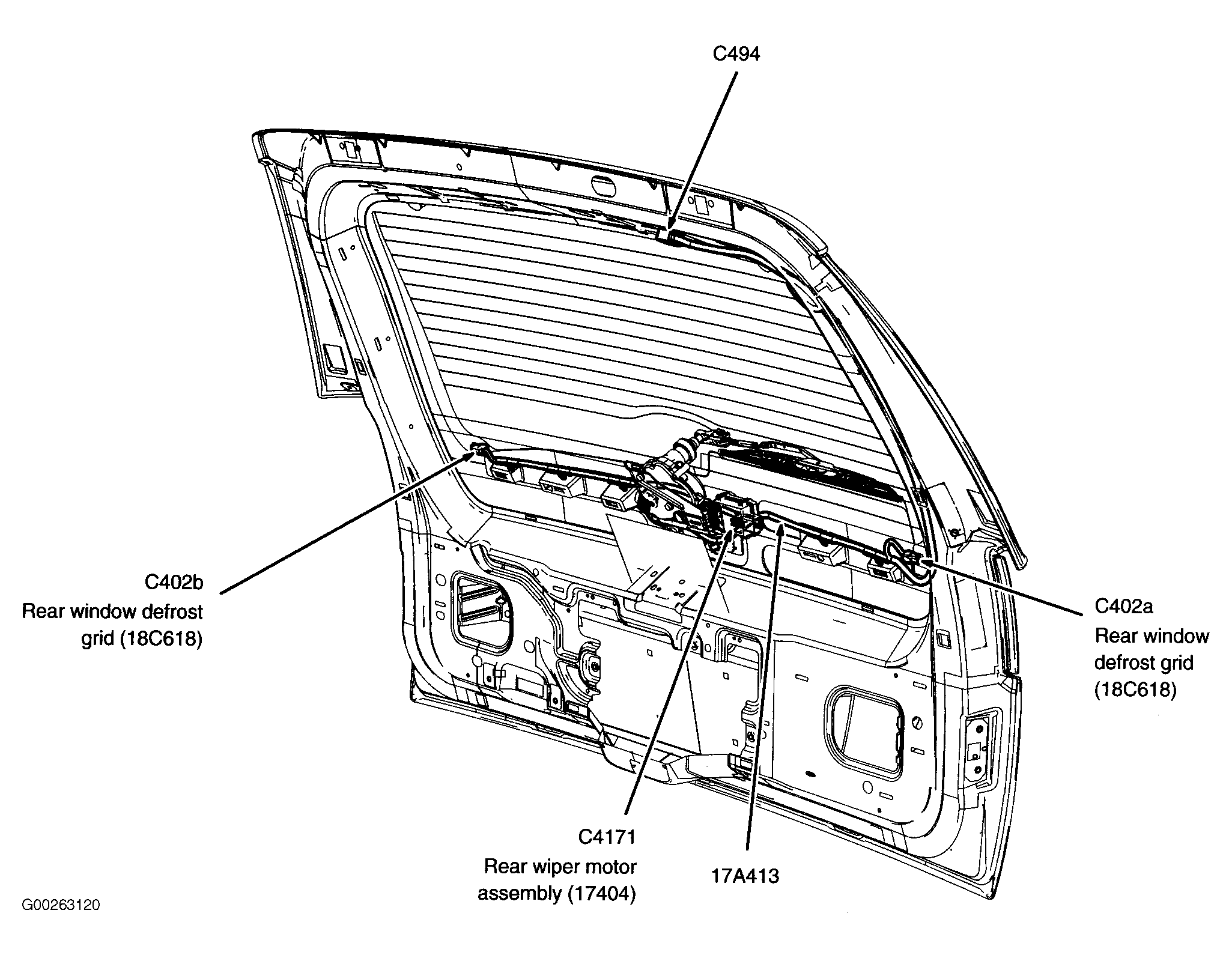 C494

C402b
Rear window defrost grid (18C618)

C402a
Rear window defrost grid (18C618)

C4171
Rear wiper motor assembly (17404)

17A413

G00263120