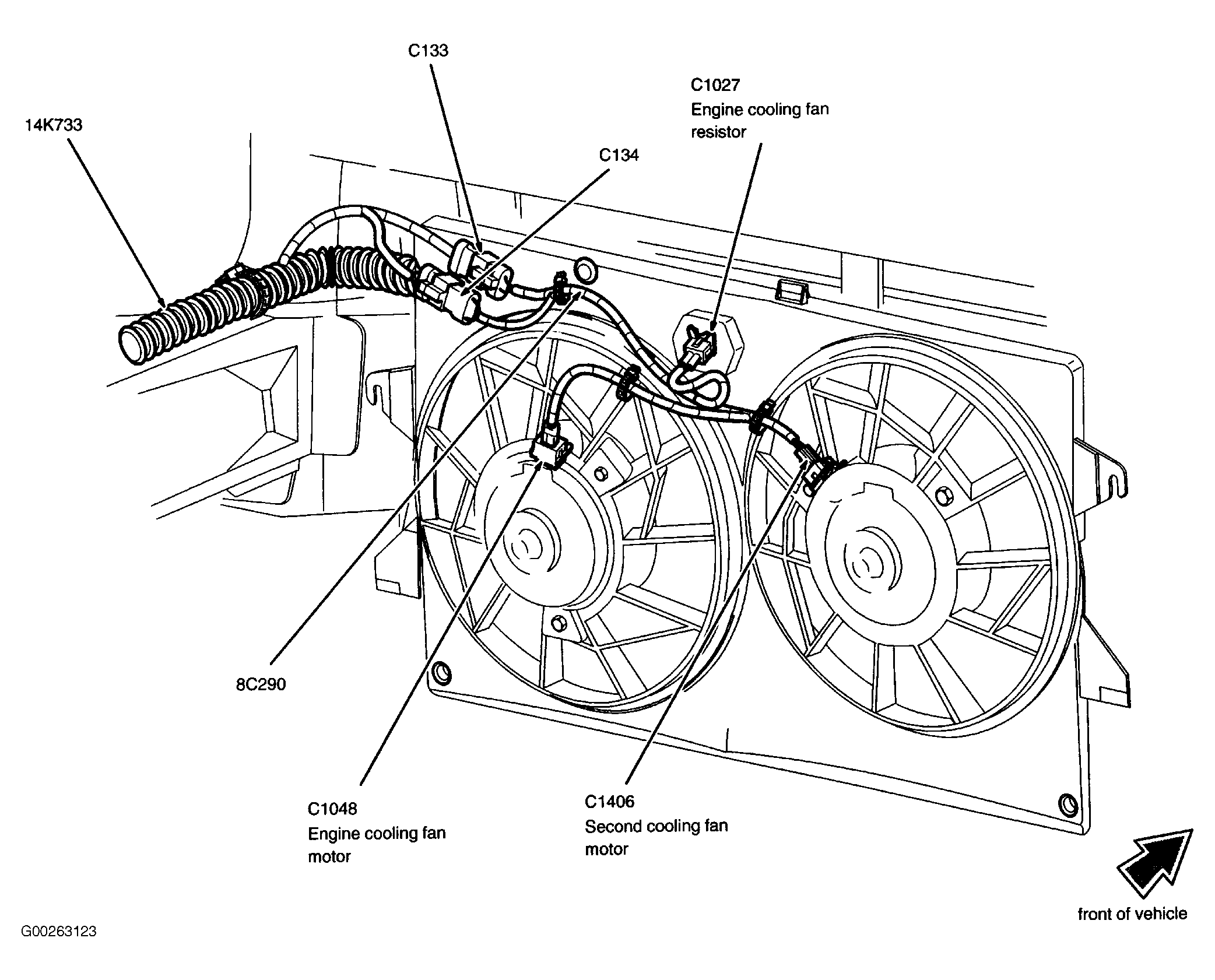 C133

C1027
Engine cooling fan resistor

14K733

C134

8C290

C1048
Engine cooling fan motor

C1406
Second cooling fan motor

front of vehicle

G00263123