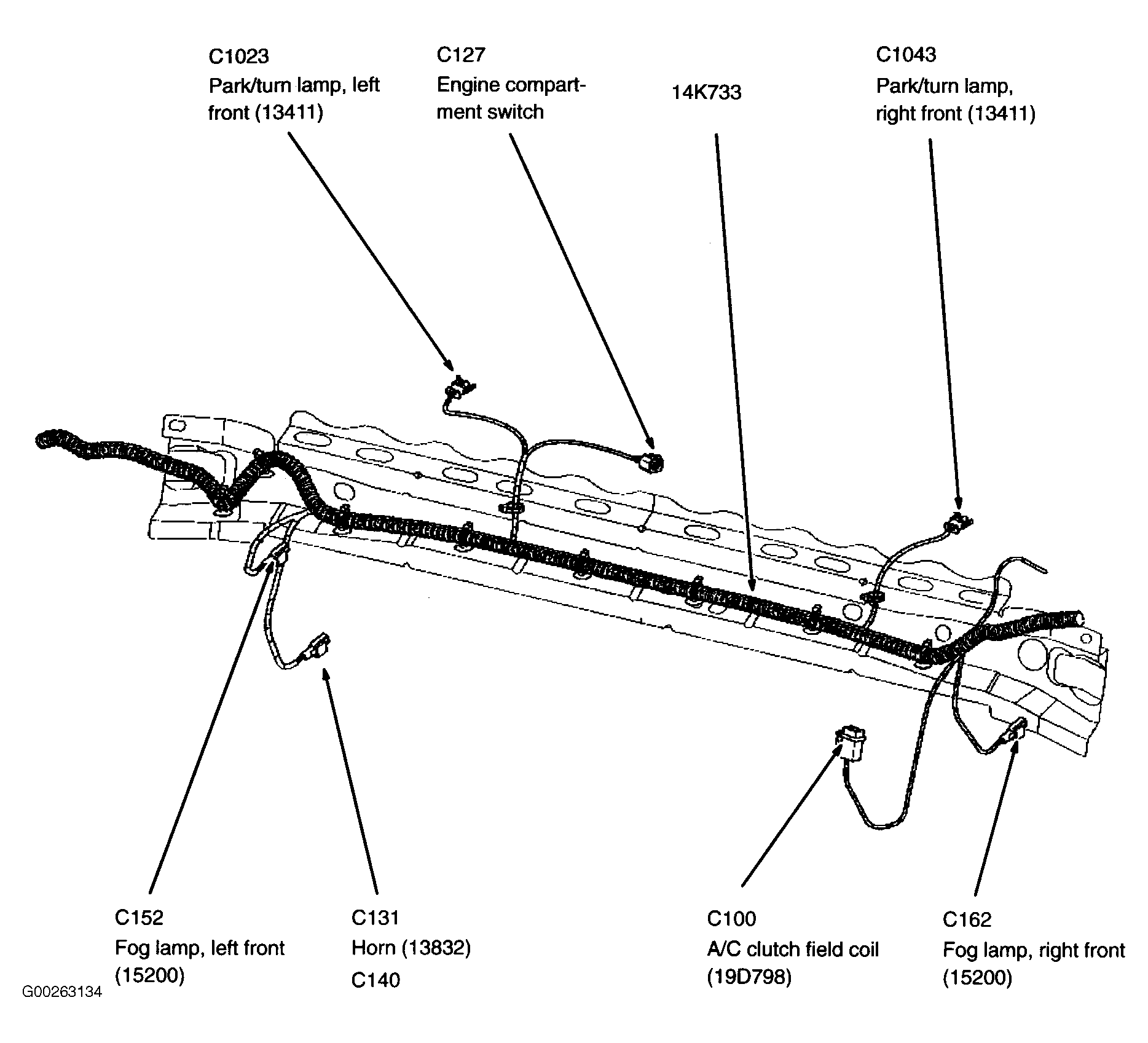 C1023
Park/turn lamp, left front (13411)

C127
Engine compartment switch

14K733

C1043
Park/turn lamp, right front (13411)

C152
Fog lamp, left front (15200)

C131
Horn (13832)
C140

C100
A/C clutch field coil (19D798)

C162
Fog lamp, right front (15200)

G00263134