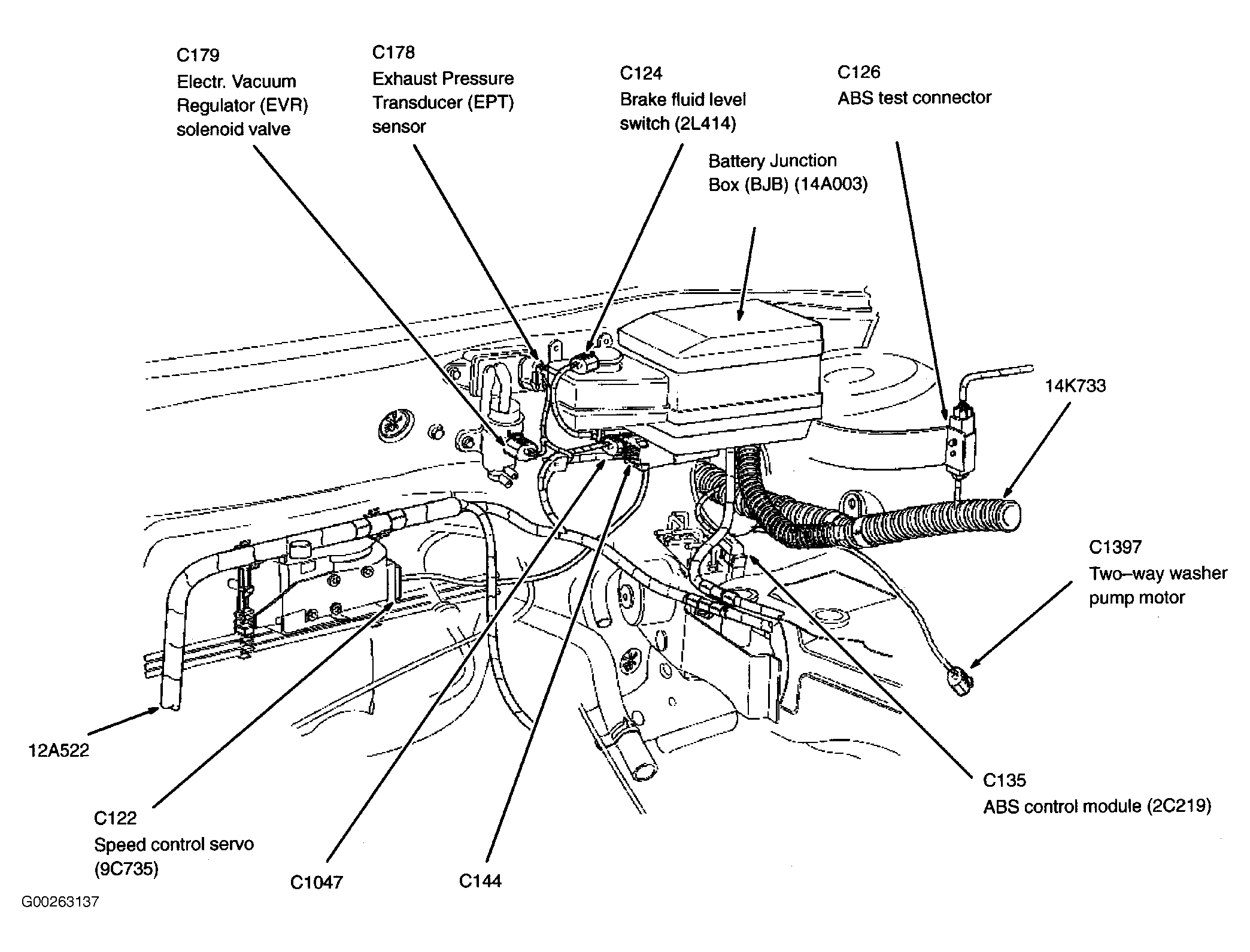 C179
Electr. Vacuum Regulator (EVR) solenoid valve

C178
Exhaust Pressure Transducer (EPT) sensor

C124
Brake fluid level switch (2L414)

C126
ABS test connector

Battery Junction Box (BJB) (14A003)

14K733

C1397
Two–way washer pump motor

12A522

C122
Speed control servo (9C735)

C1047

C144

C135
ABS control module (2C219)

G00263137