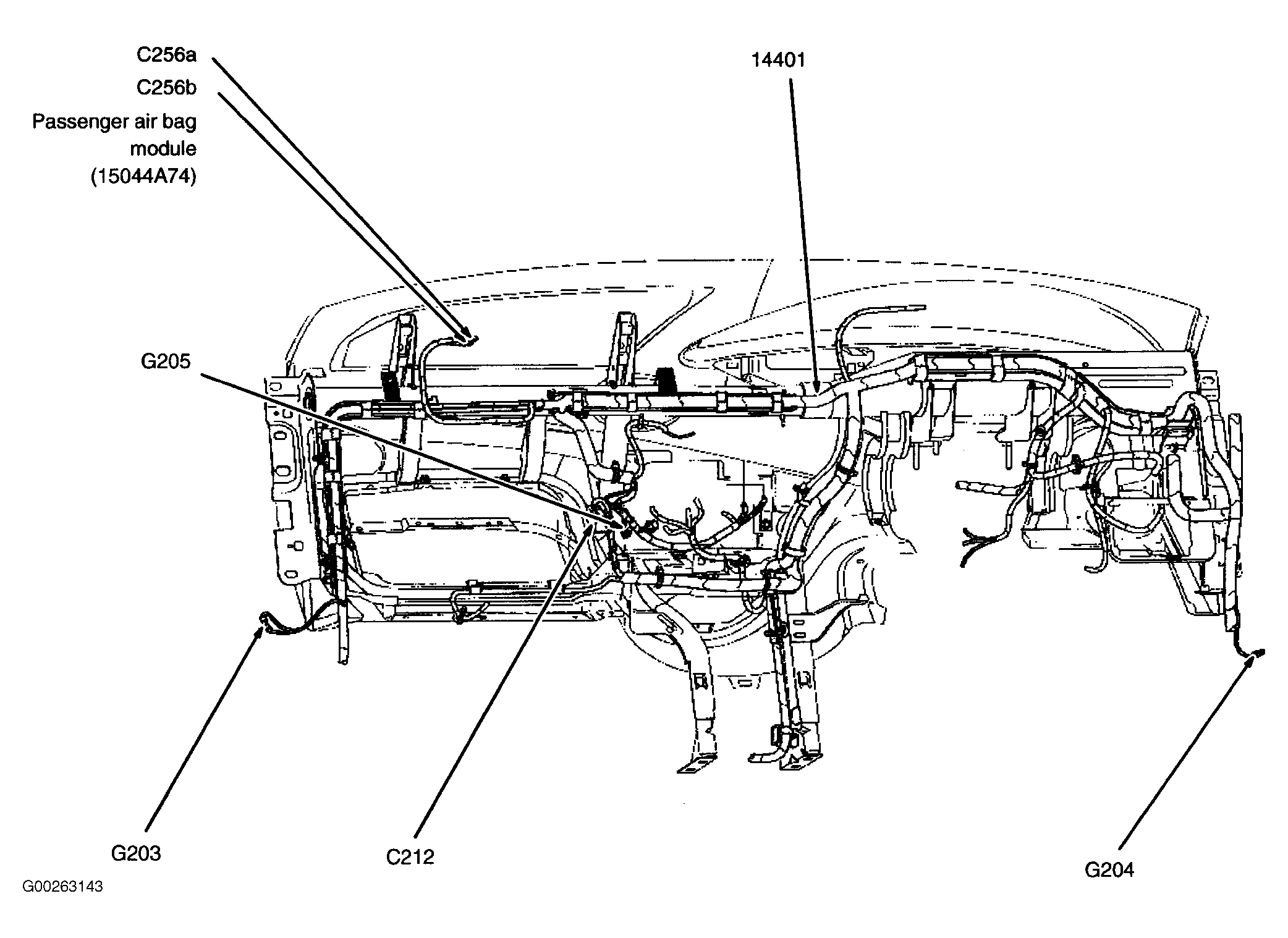 C256a

C256b

Passenger air bag module (15044A74)

14401

G205

G203

C212

G204

G00263143