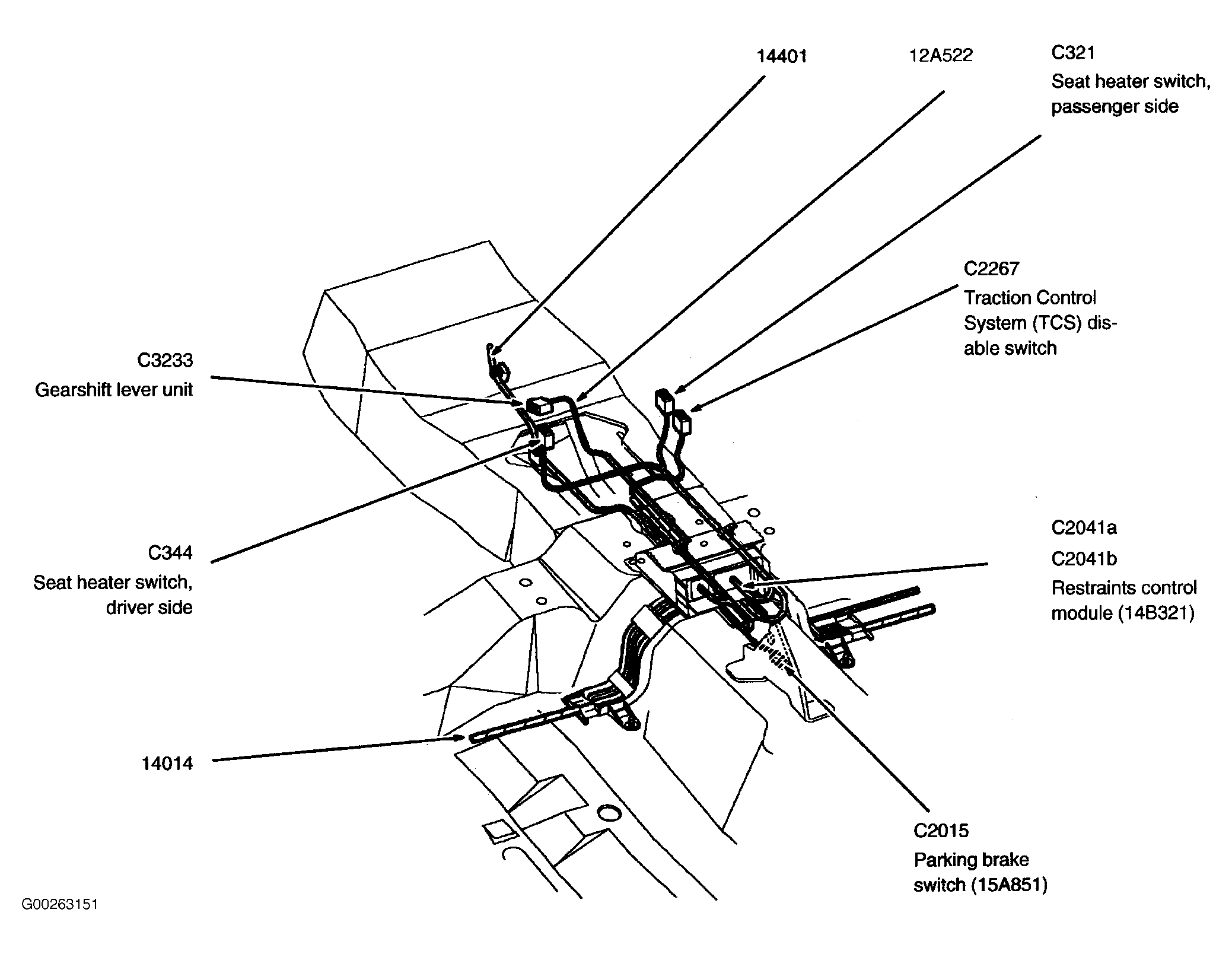 14401

12A522

C321
Seat heater switch, passenger side

C2267
Traction Control System (TCS) disable switch

C3233
Gearshift lever unit

C344
Seat heater switch, driver side

C2041a
C2041b
Restraints control module (14B321)

14014

C2015
Parking brake switch (15A851)

G00263151