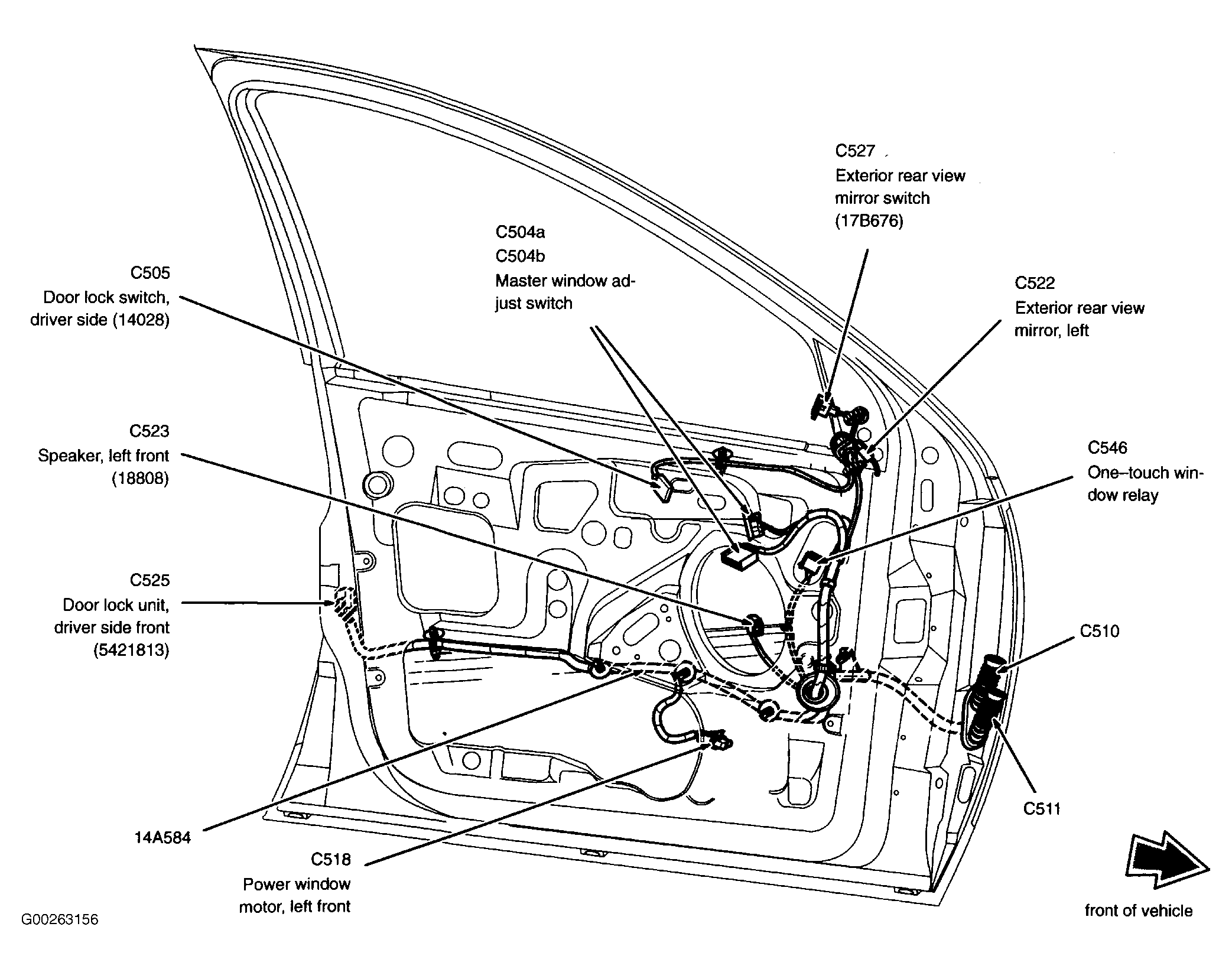 C527
Exterior rear view mirror switch (17B676)

C504a
C504b
Master window adjust switch

C505
Door lock switch, driver side (14028)

C522
Exterior rear view mirror, left

C523
Speaker, left front (18808)

C546
One–touch window relay

C525
Door lock unit, driver side front (5421813)

C510

C511

14A584

C518
Power window motor, left front

front of vehicle

G00263156