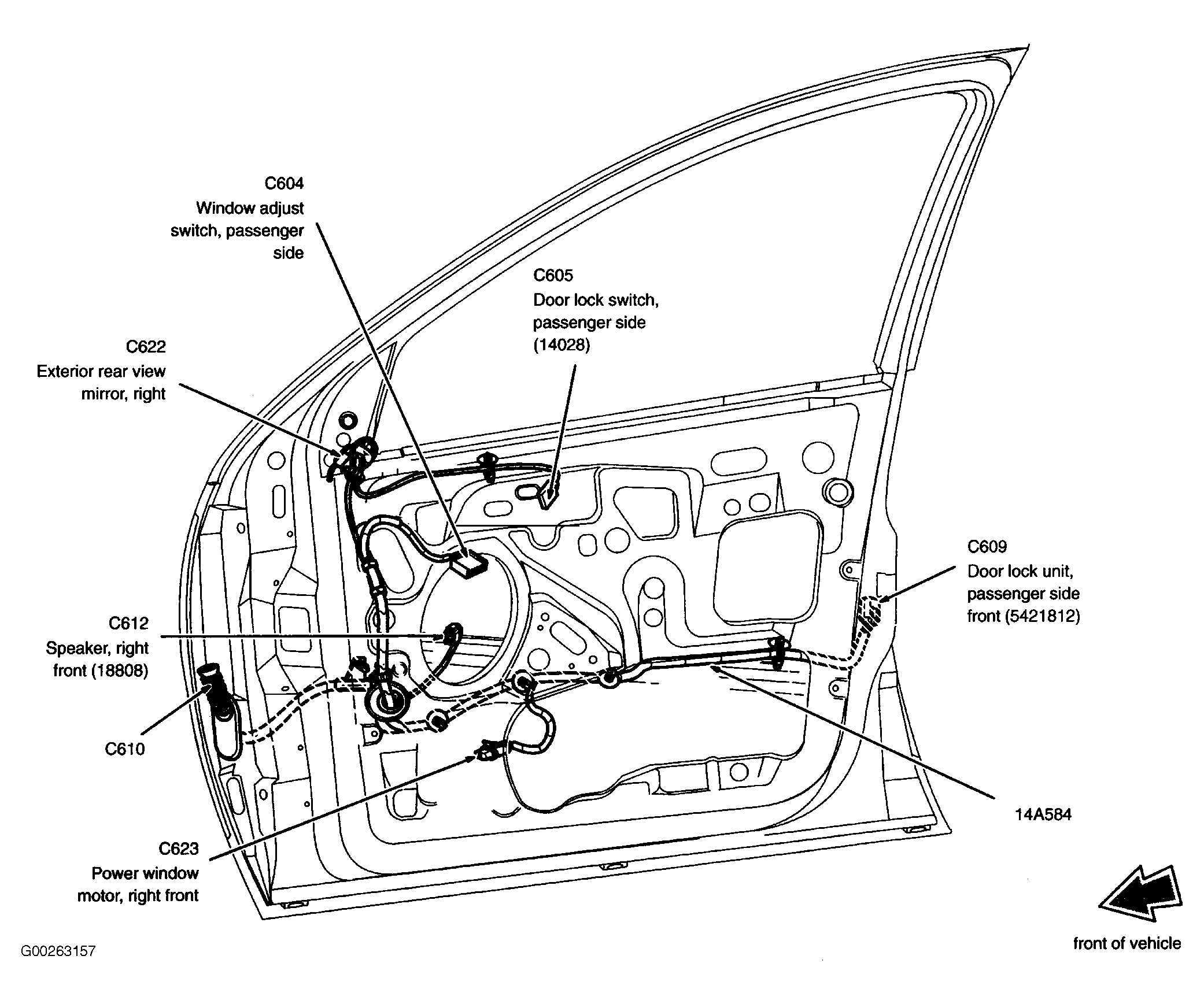 C604
Window adjust switch, passenger side

C605
Door lock switch, passenger side (14028)

C622
Exterior rear view mirror, right

C609
Door lock unit, passenger side front (5421812)

C612
Speaker, right front (18808)

C610

14A584

C623
Power window motor, right front

front of vehicle

G00263157