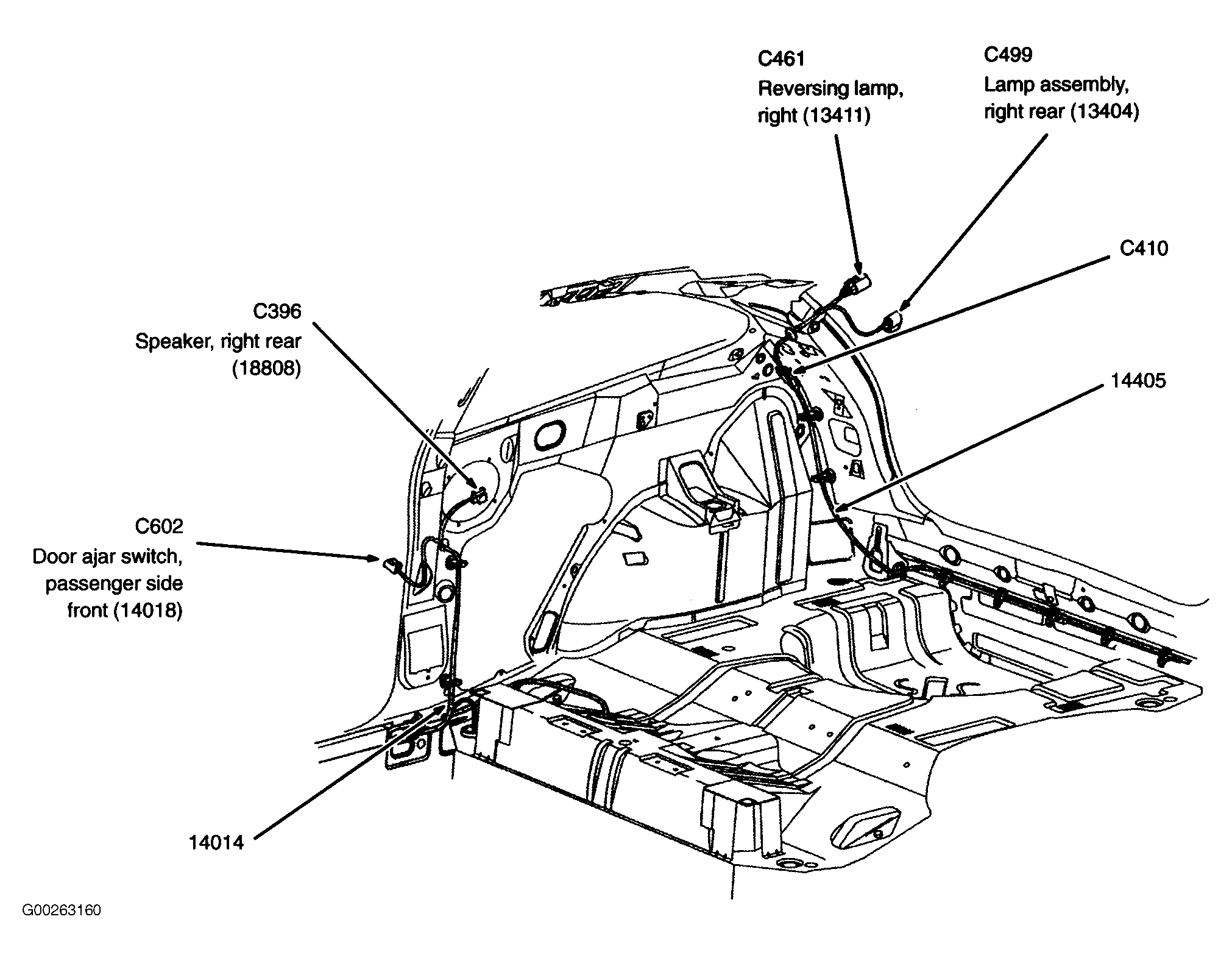 C461
Reversing lamp, right (13411)

C499
Lamp assembly, right rear (13404)

C410

C396
Speaker, right rear (18808)

14405

C602
Door ajar switch, passenger side front (14018)

14014

G00263160