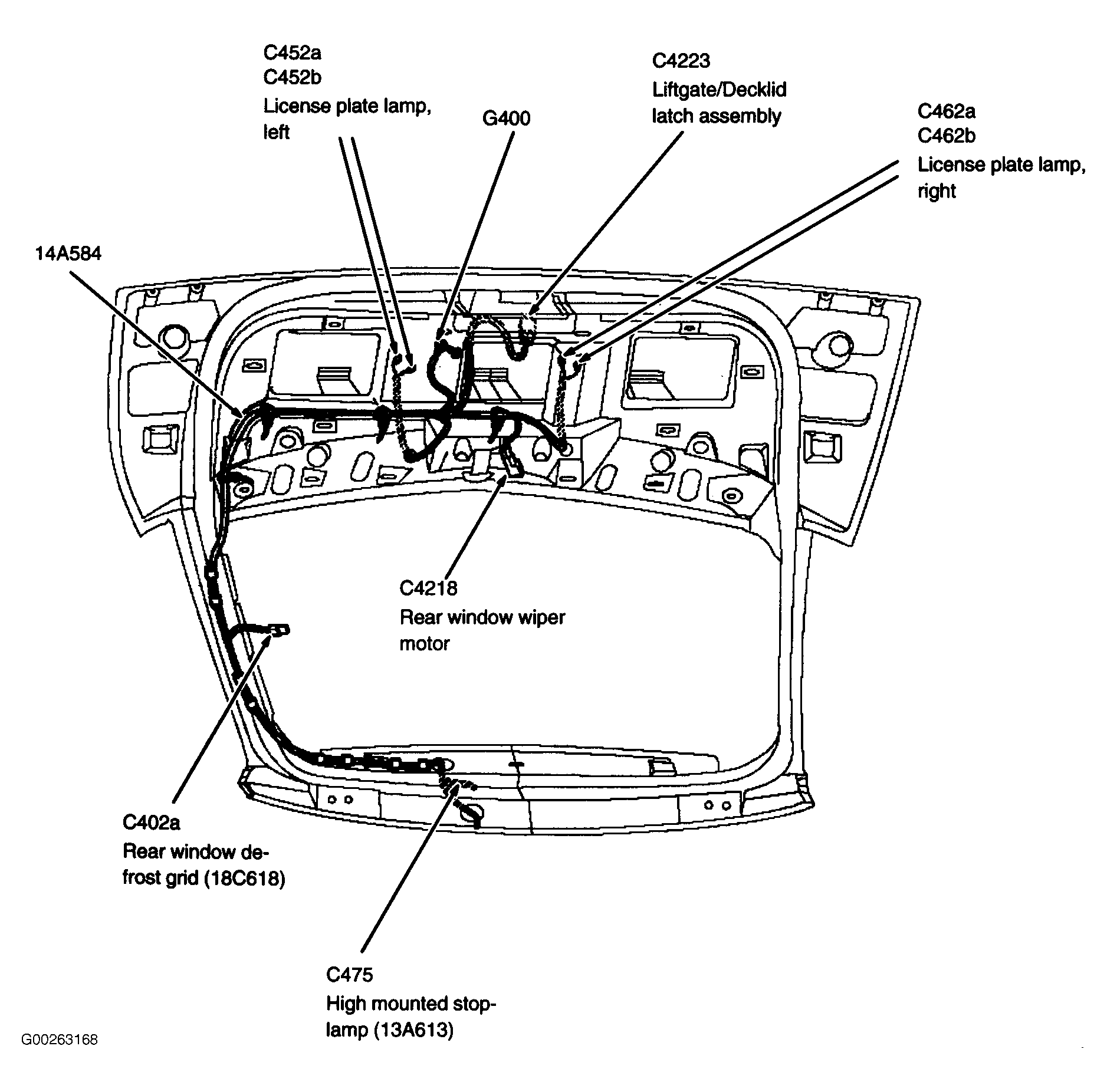 C452a
C452b
License plate lamp, left

G400

C4223
Liftgate/Decklid latch assembly

C462a
C462b
License plate lamp, right

14A584

C4218
Rear window wiper motor

C402a
Rear window defrost grid (18C618)

C475
High mounted stoplamp (13A613)

G00263168