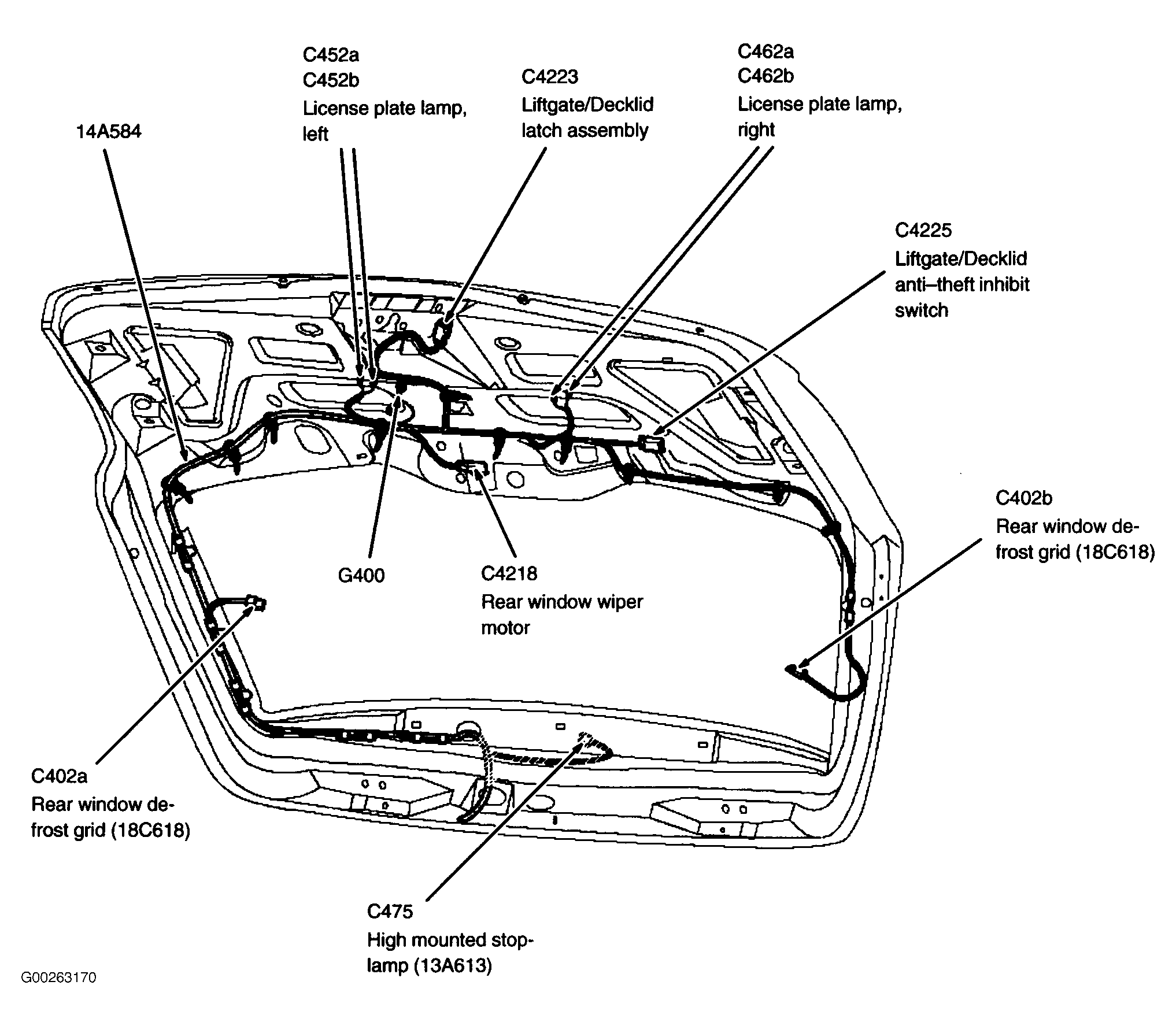 14A584

C452a
C452b
License plate lamp, left

C4223
Liftgate/Decklid latch assembly

C462a
C462b
License plate lamp, right

C4225
Liftgate/Decklid anti–theft inhibit switch

C402b
Rear window defrost grid (18C618)

G400

C4218
Rear window wiper motor

C402a
Rear window defrost grid (18C618)

C475
High mounted stoplamp (13A613)

G00263170