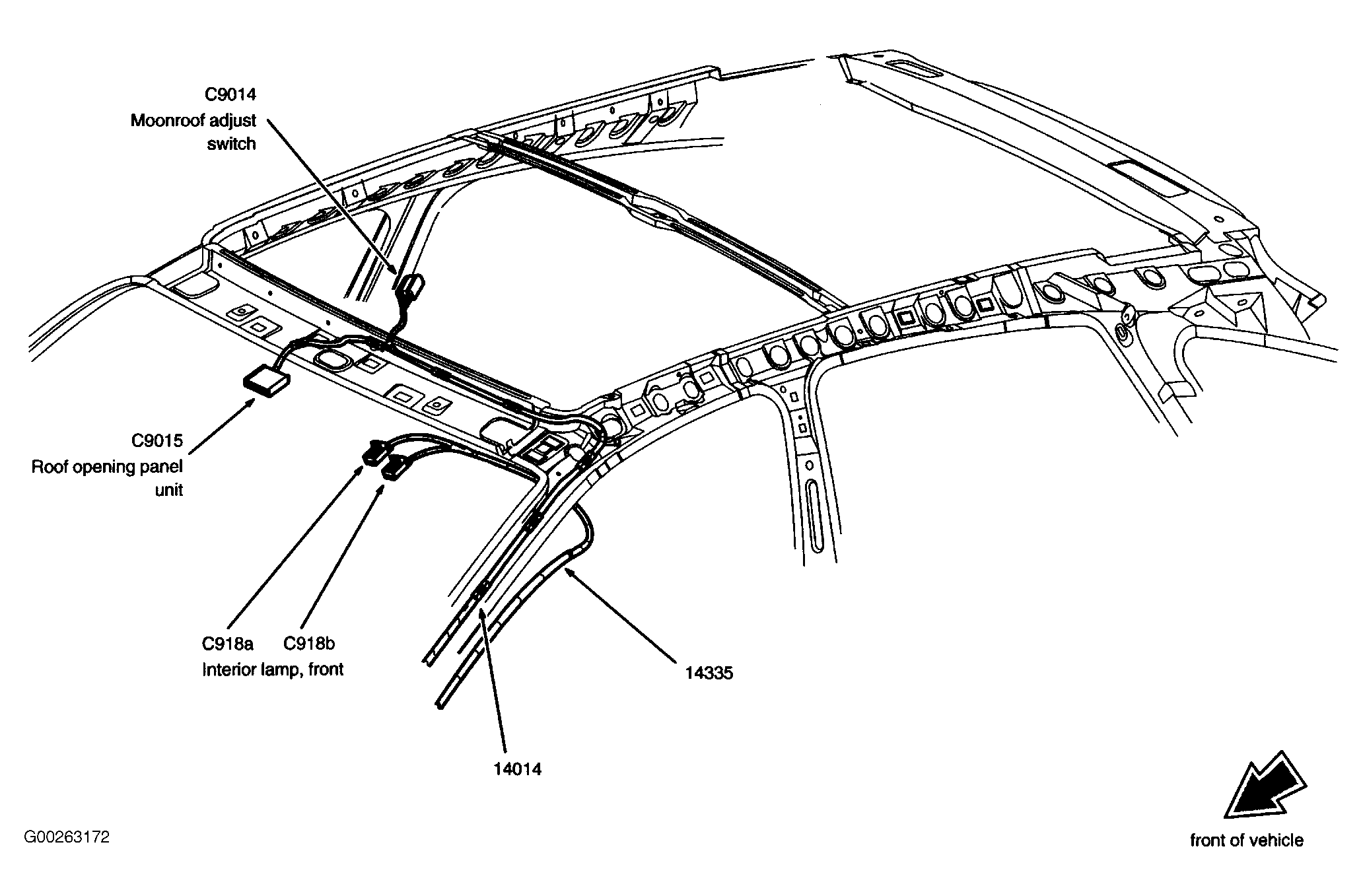 C9014
Moonroof adjust switch

C9015
Roof opening panel unit

C918a C918b
Interior lamp, front

14335

14014

G00263172

front of vehicle