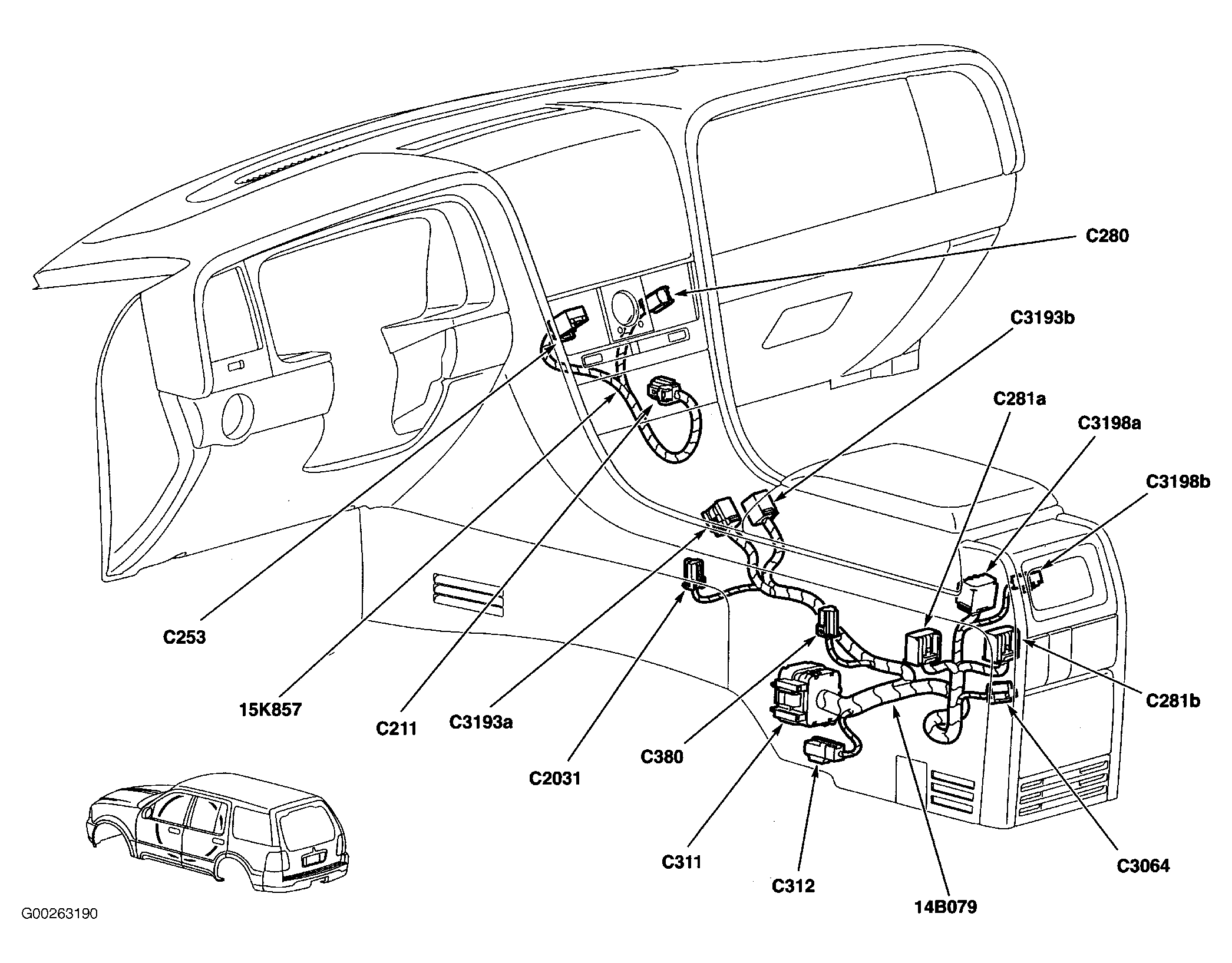 C280

C3193b

C281a

C3198a

C3198b

C253

15K857

C211

C3193a

C2031

C380

C281b

C311

C312

14B079

C3064

G00263190