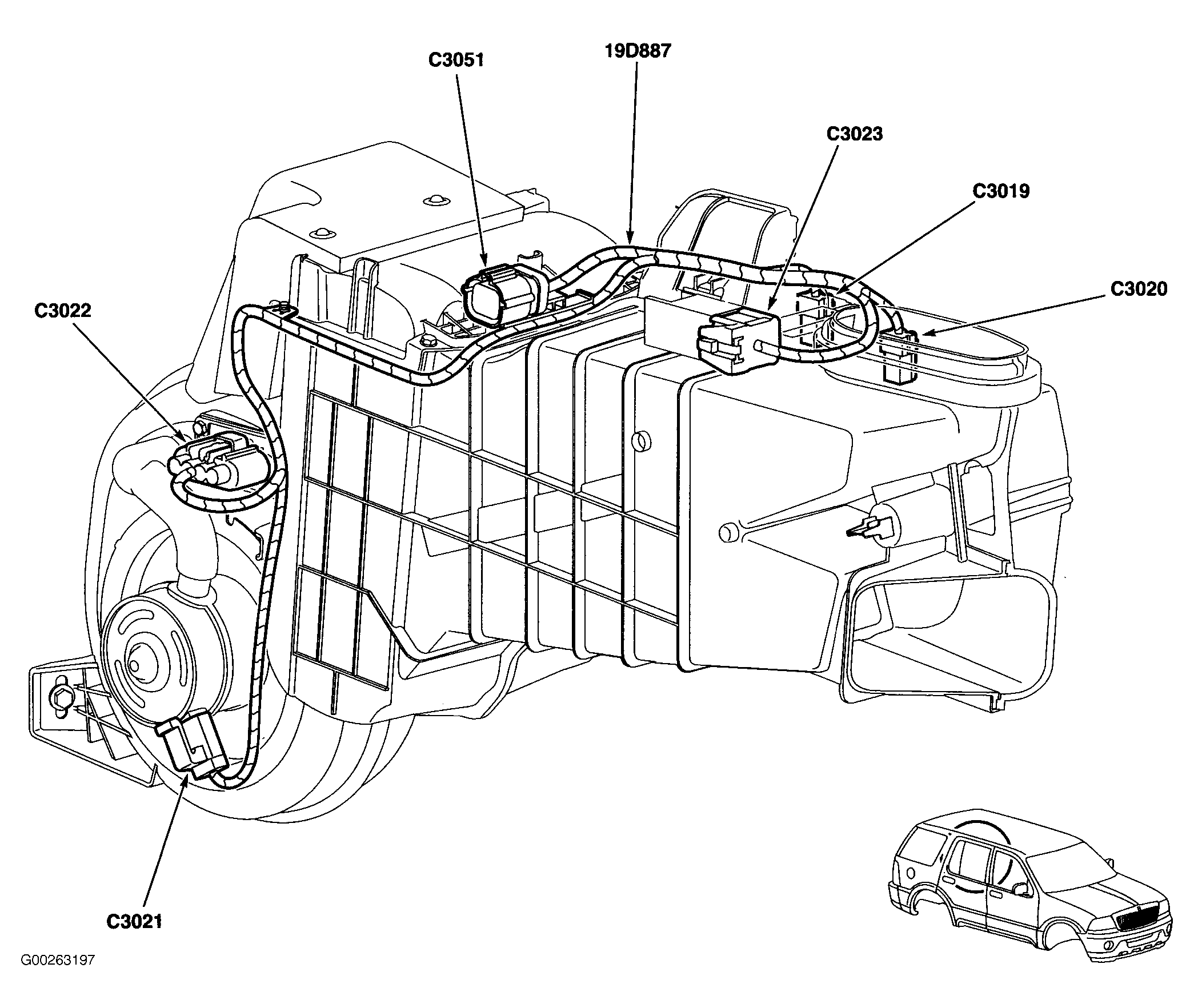 C3051
19D887
C3023
C3019
C3020
C3022
C3021
G00263197