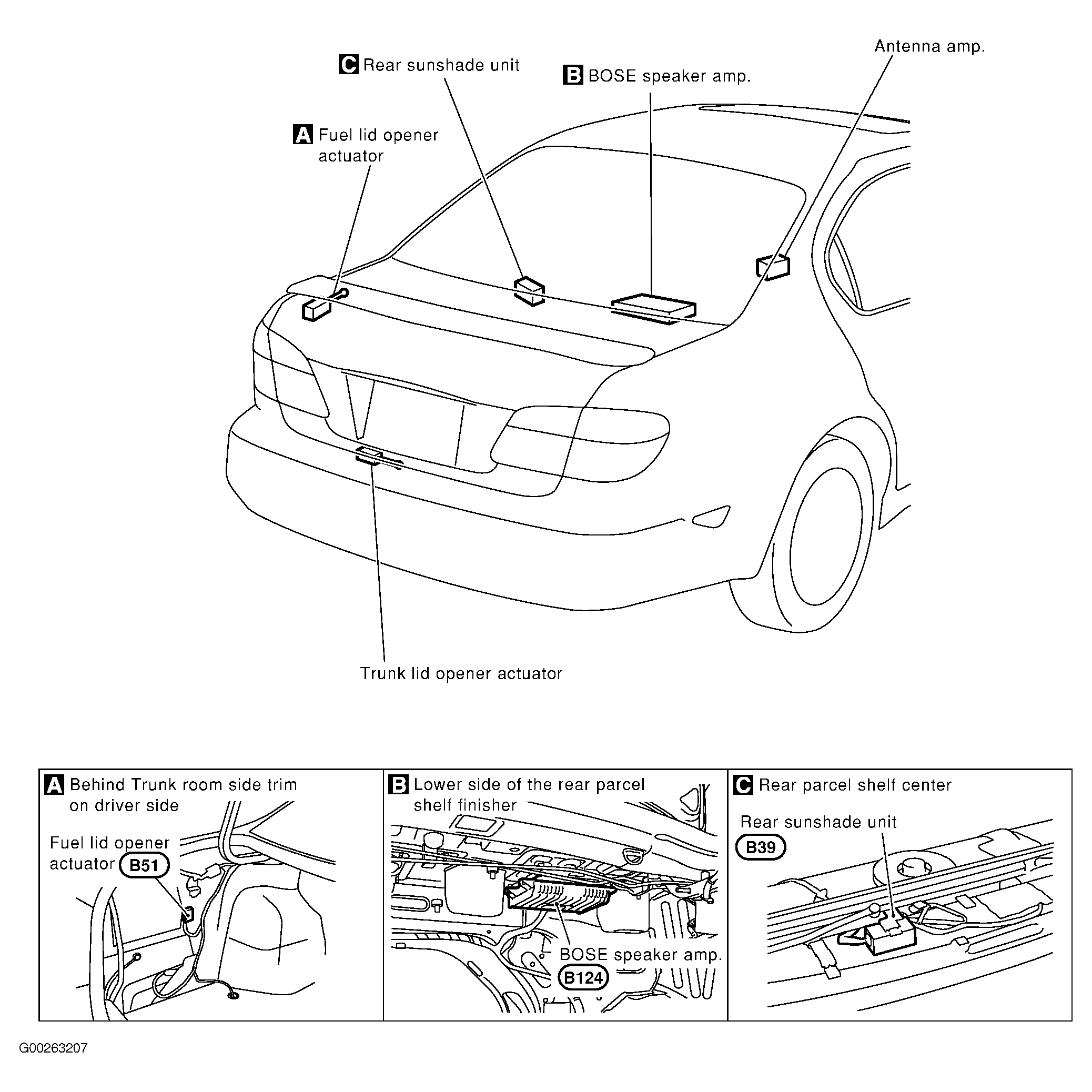 Antenna amp.

C Rear sunshade unit

B BOSE speaker amp.

A Fuel lid opener actuator

Trunk lid opener actuator

A Behind Trunk room side trim on driver side

Fuel lid opener actuator B51

B Lower side of the rear parcel shelf finisher

BOSE speaker amp.
B124

C Rear parcel shelf center

Rear sunshade unit
B39

G00263207