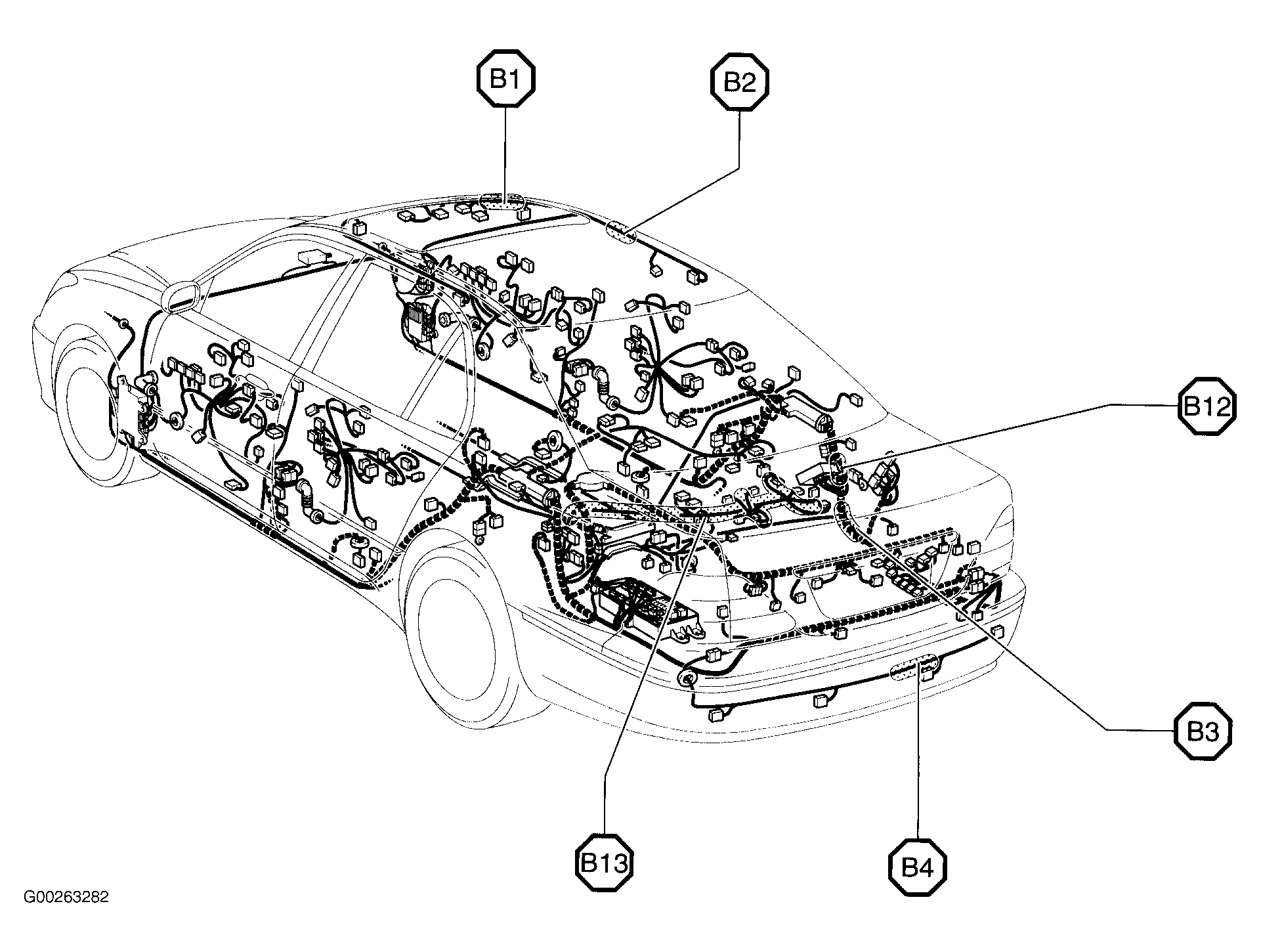 B1
B2
B12
B3
B13
B4
G00263282