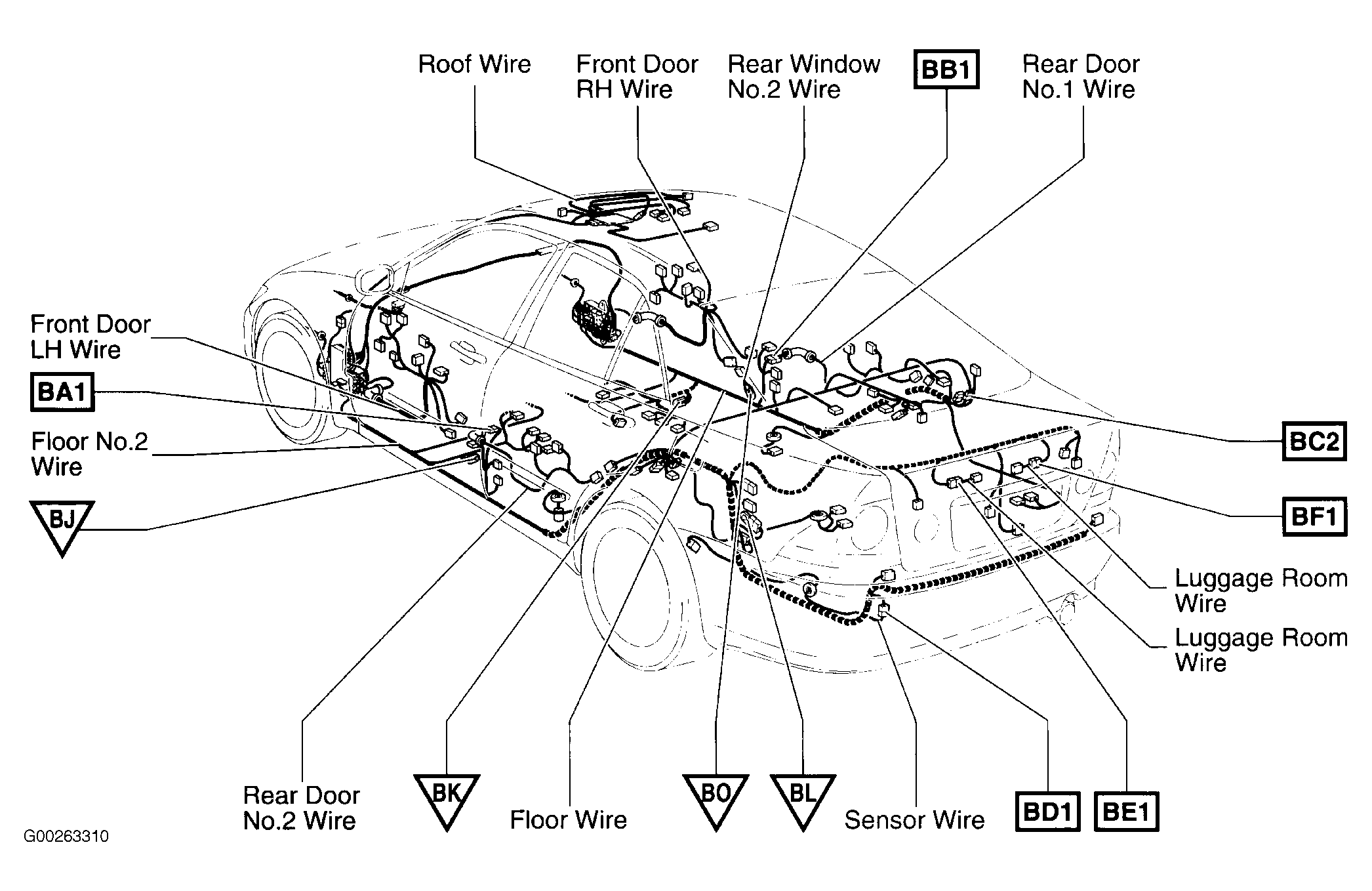 Roof Wire

Front Door RH Wire

Rear Window No.2 Wire

BB1

Rear Door No.1 Wire

Front Door LH Wire

BA1

Floor No.2 Wire

BJ

BC2

BF1

Luggage Room Wire

Luggage Room Wire

Rear Door No.2 Wire

BK

Floor Wire

BO

BL

Sensor Wire

BD1

BE1

G00263310