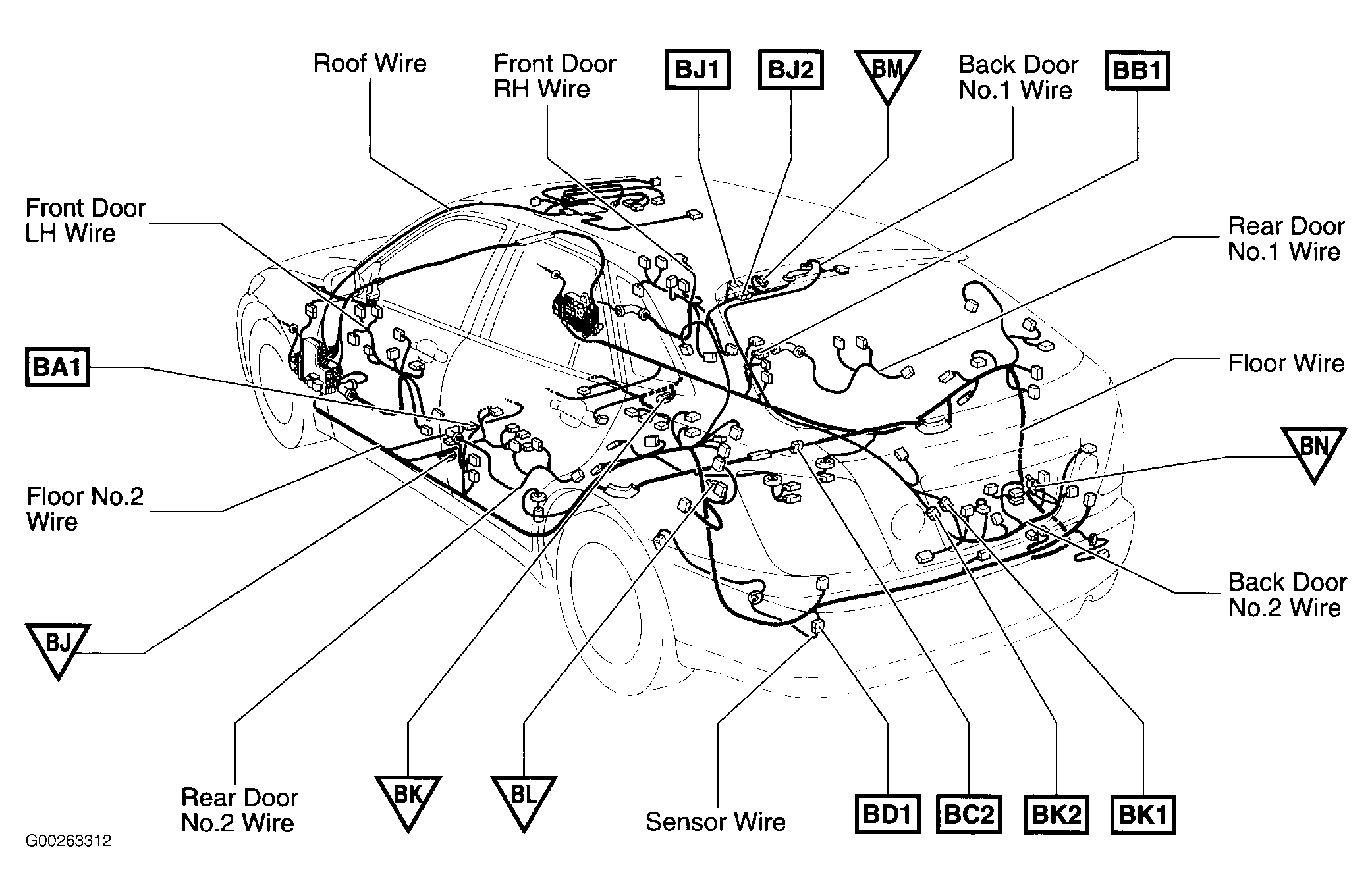 Roof Wire

Front Door RH Wire

BJ1

BJ2

BM

Back Door No.1 Wire

BB1

Front Door LH Wire

Rear Door No.1 Wire

BA1

Floor Wire

BN

Floor No.2 Wire

Back Door No.2 Wire

BJ

Rear Door No.2 Wire

BK

BL

Sensor Wire

BD1

BC2

BK2

BK1

G00263312