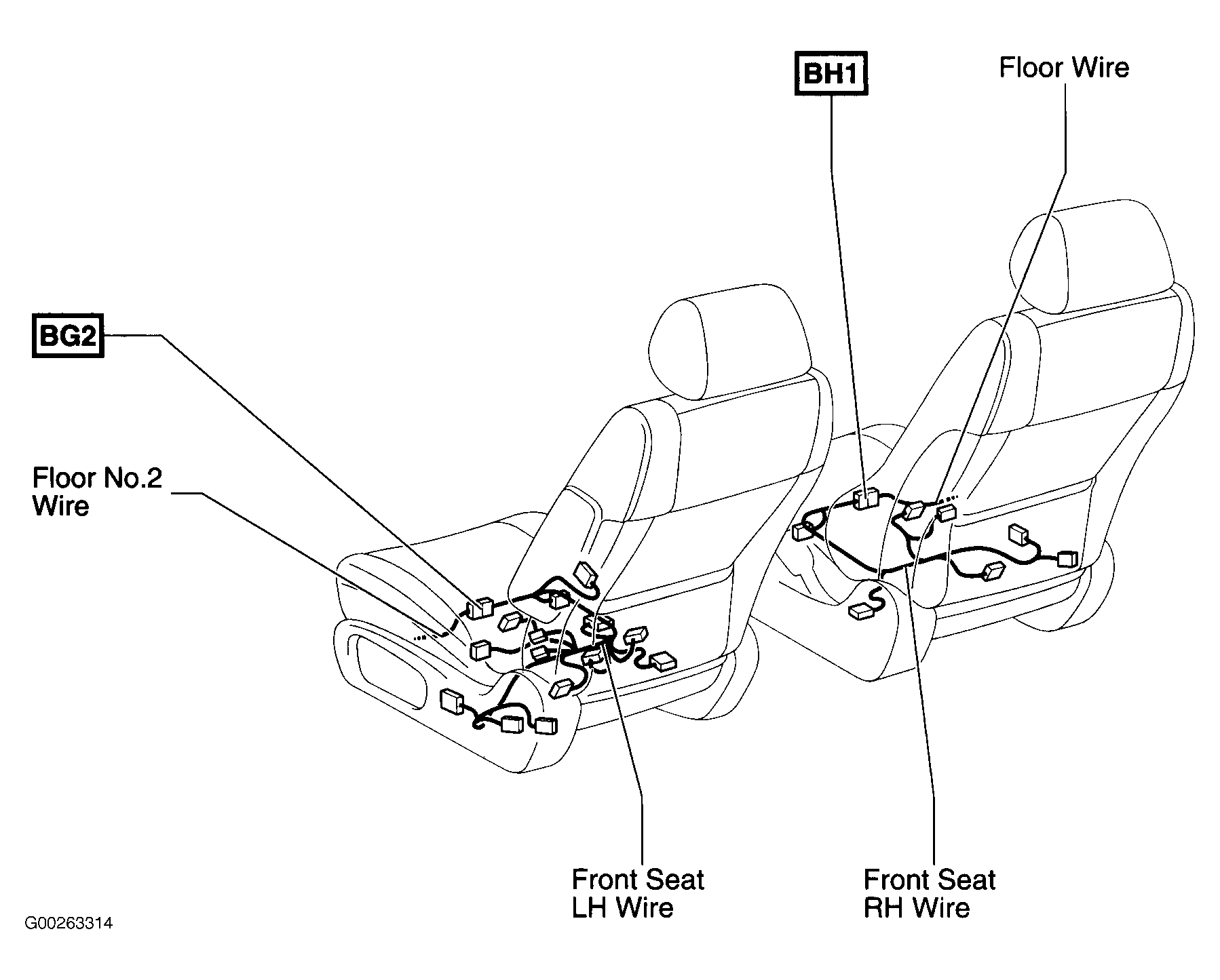 BH1

Floor Wire

BG2

Floor No.2 Wire

Front Seat LH Wire

Front Seat RH Wire

G00263314