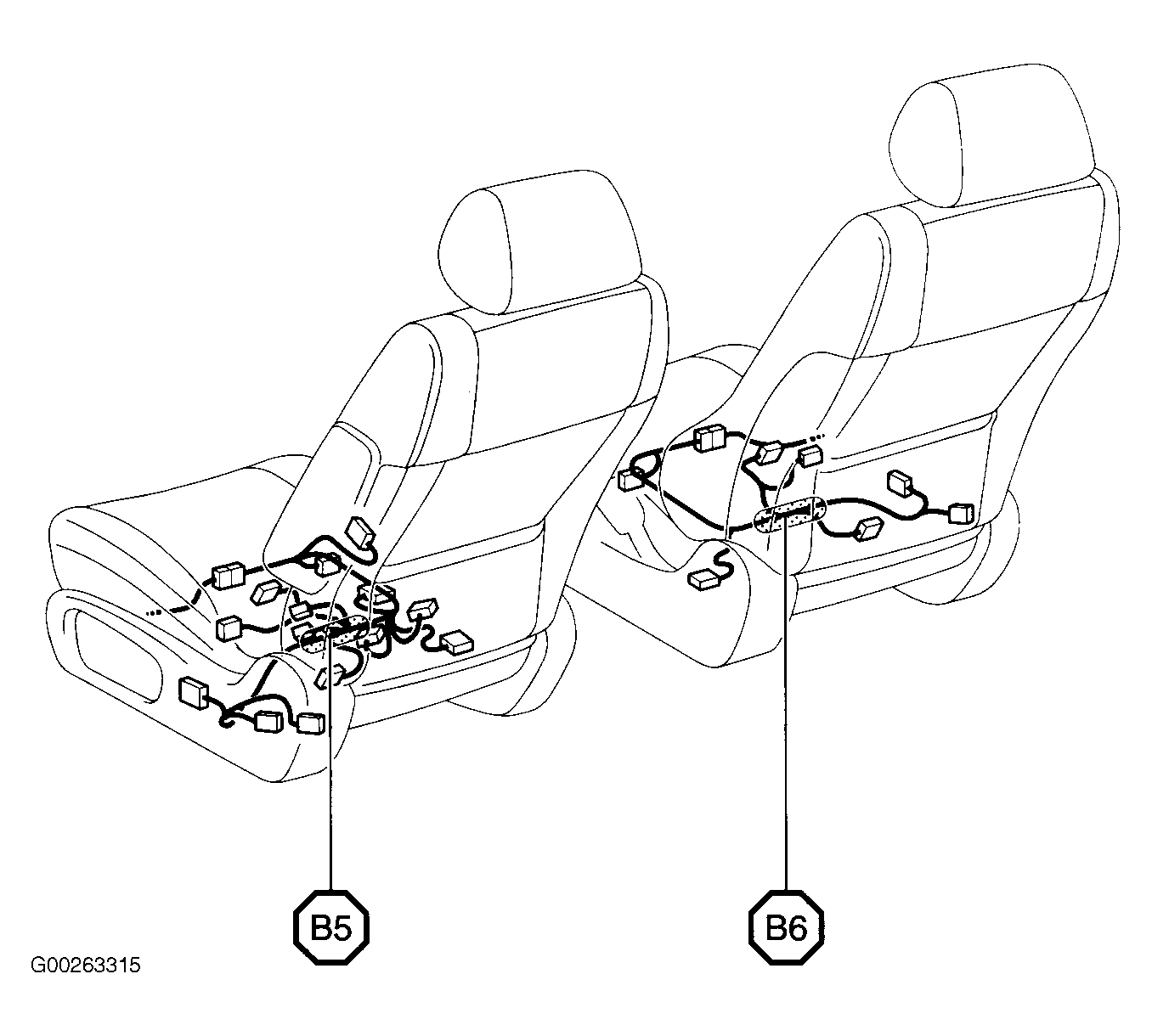 B5

B6

G00263315