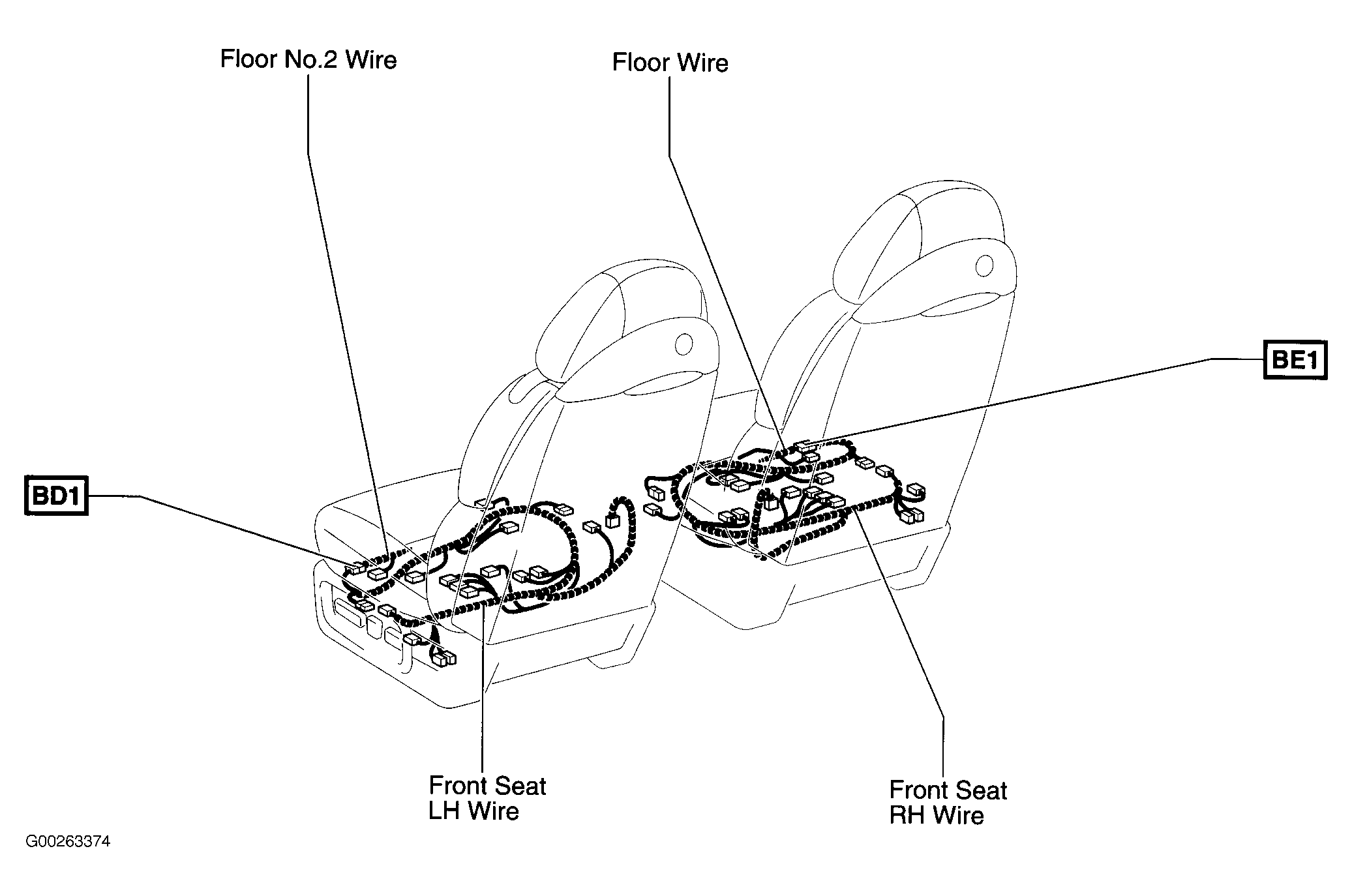 Floor No.2 Wire

Floor Wire

BE1

BD1

Front Seat
LH Wire

Front Seat
RH Wire

G00263374