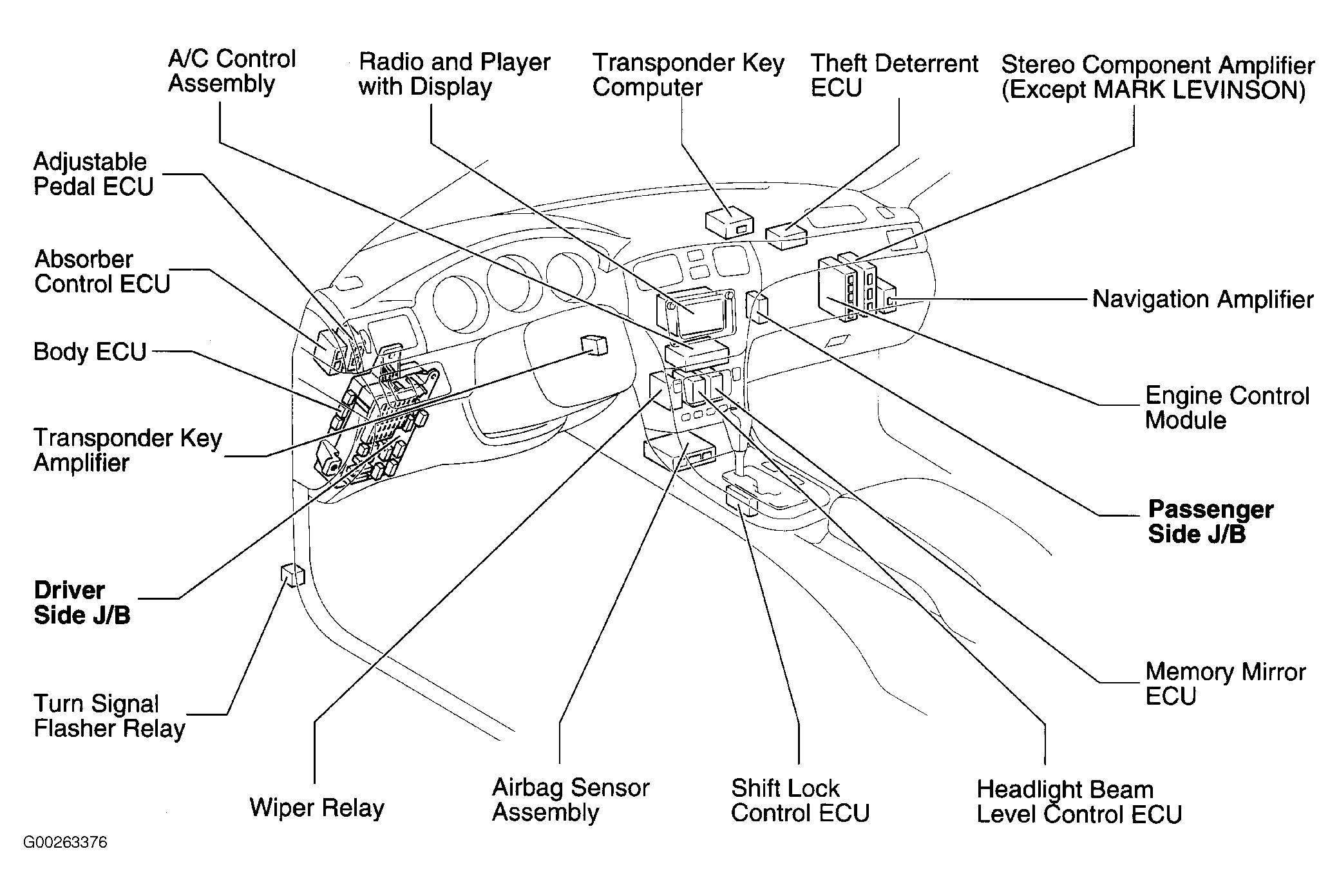 A/C Control Assembly

Radio and Player with Display

Transponder Key Computer

Theft Deterrent ECU

Stereo Component Amplifier (Except MARK LEVINSON)

Adjustable Pedal ECU

Absorber Control ECU

Body ECU

Transponder Key Amplifier

Driver Side J/B

Turn Signal Flasher Relay

Navigation Amplifier

Engine Control Module

Passenger Side J/B

Memory Mirror ECU

Wiper Relay

Airbag Sensor Assembly

Shift Lock Control ECU

Headlight Beam Level Control ECU

G00263376