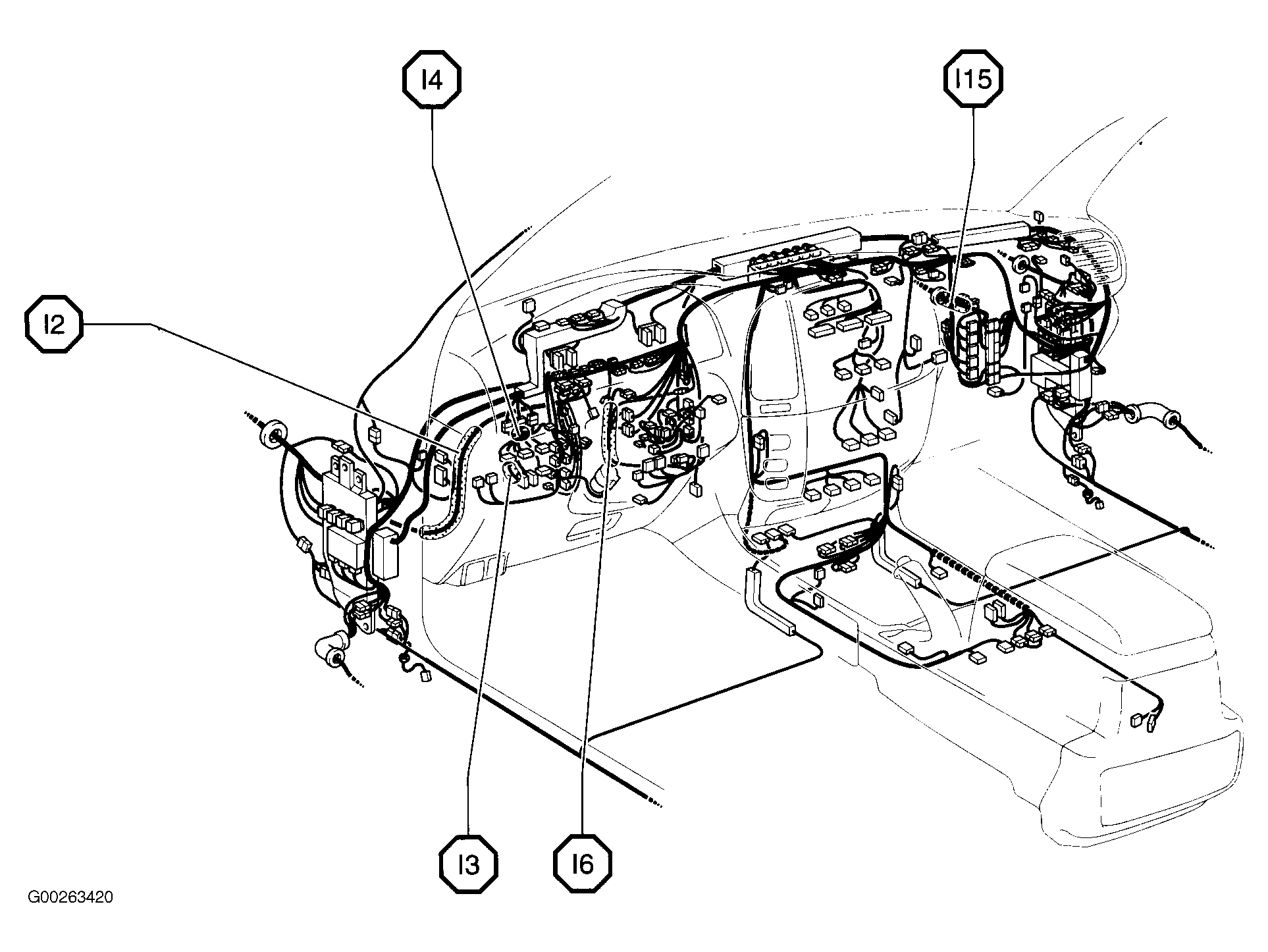 I4

I15

I2

I3

I6

G00263420